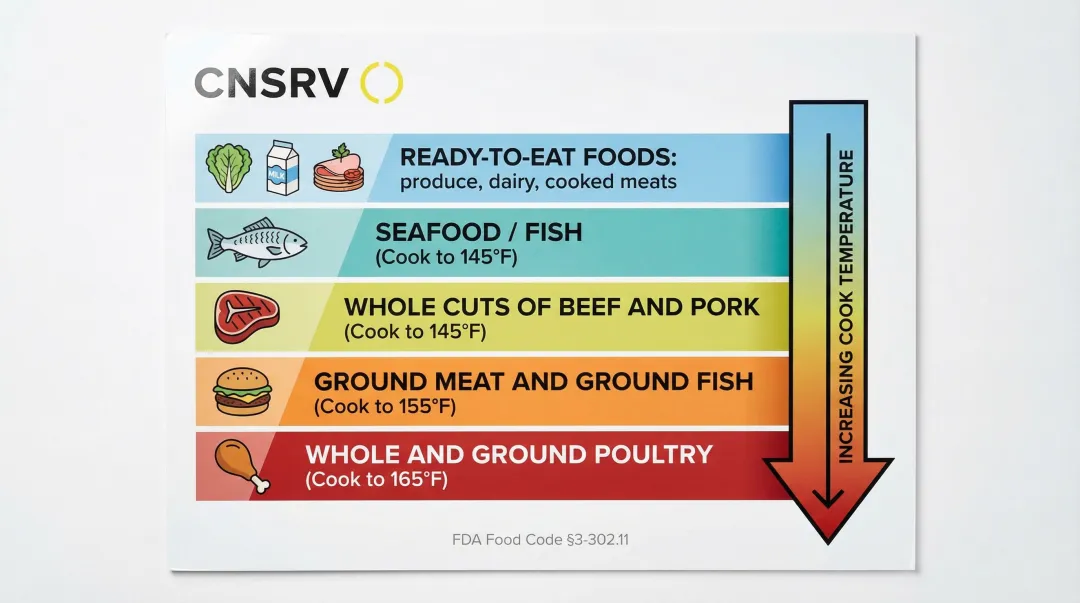 CNSRV

MILK

READY-TO-EAT FOODS:
produce, dairy, cooked meats

SEAFOOD / FISH
(Cook to 145°F)

WHOLE CUTS OF BEEF AND PORK
(Cook to 145°F)

GROUND MEAT AND GROUND FISH
(Cook to 155°F)

WHOLE AND GROUND POULTRY
(Cook to 165°F)

INCREASING COOK TEMPERATURE

FDA Food Code §3-302.11