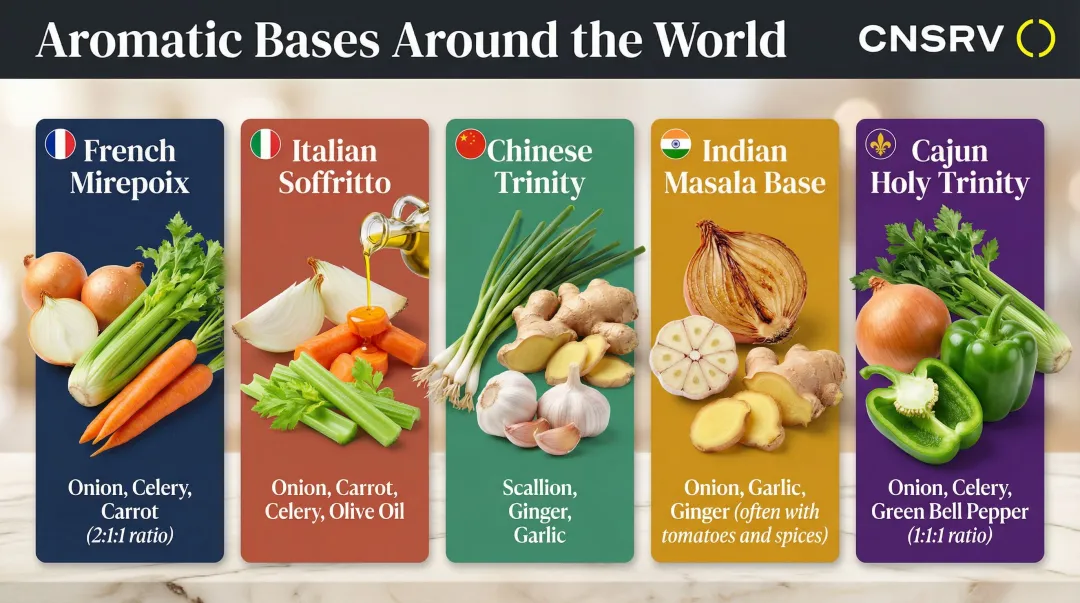 Aromatic Bases Around the World

CNSRV

French Mirepoix

Onion, Celery, Carrot
(2:1:1 ratio)

Italian Soffritto

Onion, Carrot, Celery, Olive Oil

Chinese Trinity

Scallion, Ginger, Garlic

Indian Masala Base

Onion, Garlic, Ginger (often with tomatoes and spices)

Cajun Holy Trinity

Onion, Celery, Green Bell Pepper
(1:1:1 ratio)