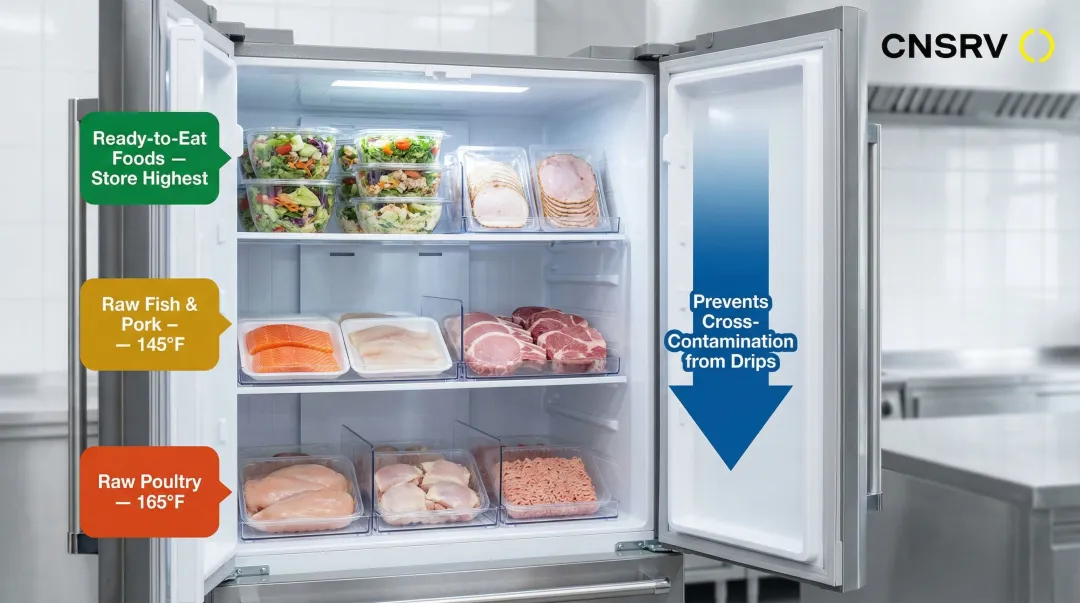 CNSRV

Ready-to-Eat Foods — Store Highest

Raw Fish & Pork – — 145°F

Raw Poultry — 165°F

Prevents Cross-Contamination from Drips