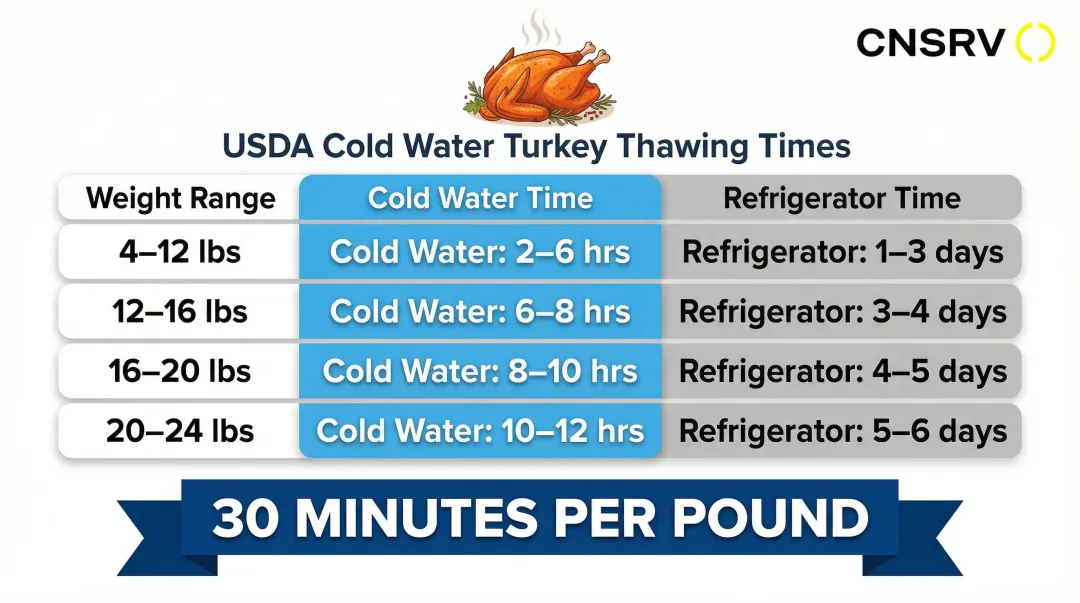 CNSRV

USDA Cold Water Turkey Thawing Times

| Weight Range | Cold Water Time | Refrigerator Time |
|---|---|---|
| 4–12 lbs | Cold Water: 2–6 hrs | Refrigerator: 1–3 days |
| 12–16 lbs | Cold Water: 6–8 hrs | Refrigerator: 3–4 days |
| 16–20 lbs | Cold Water: 8–10 hrs | Refrigerator: 4–5 days |
| 20–24 lbs | Cold Water: 10–12 hrs | Refrigerator: 5–6 days |

30 MINUTES PER POUND