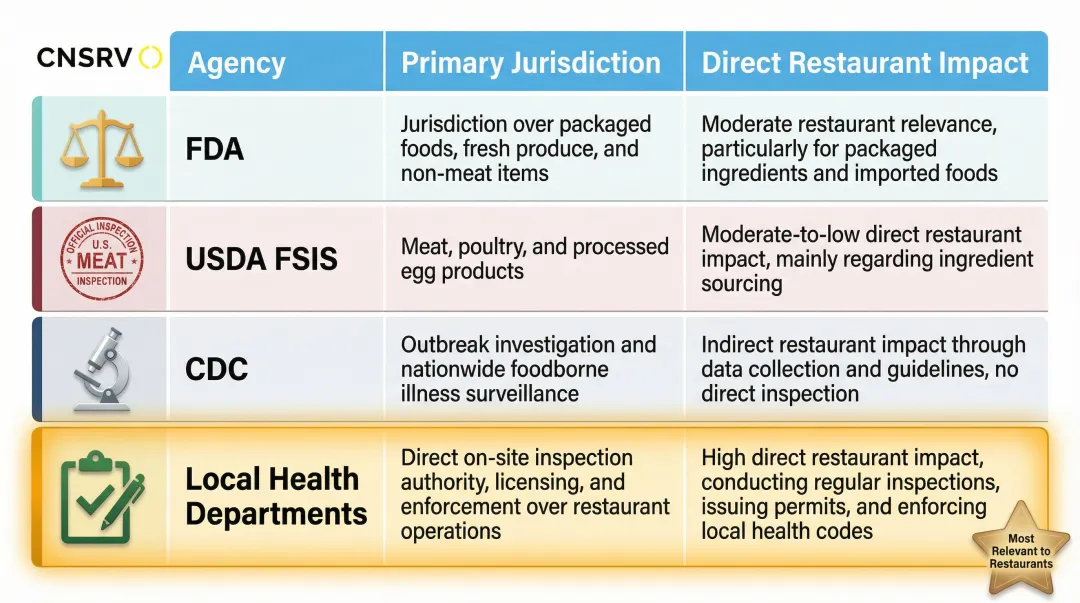 CNSRV

| Agency | Primary Jurisdiction | Direct Restaurant Impact |
|---|---|---|
| FDA | Jurisdiction over packaged foods, fresh produce, and non-meat items | Moderate restaurant relevance, particularly for packaged ingredients and imported foods |
| USDA FSIS | Meat, poultry, and processed egg products | Moderate-to-low direct restaurant impact, mainly regarding ingredient sourcing |
| CDC | Outbreak investigation and nationwide foodborne illness surveillance | Indirect restaurant impact through data collection and guidelines, no direct inspection |
| Local Health Departments | Direct on-site inspection authority, licensing, and enforcement over restaurant operations | High direct restaurant impact, conducting regular inspections, issuing permits, and enforcing local health codes |

OFFICIAL INSPECTION U.S. MEAT INSPECTION

Most Relevant to Restaurants