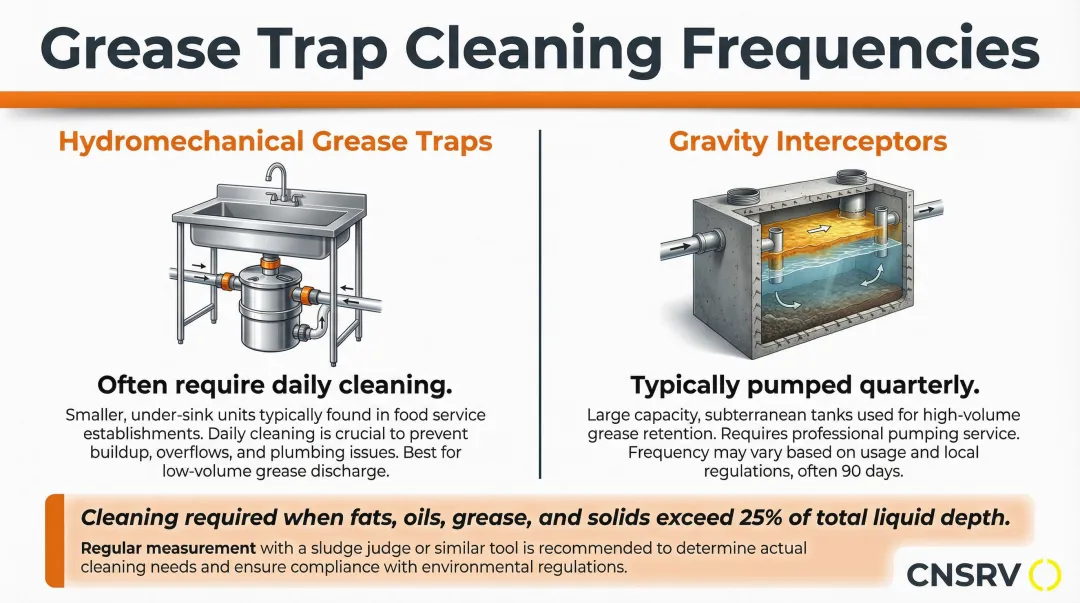 Grease Trap Cleaning Frequencies

Hydromechanical Grease Traps

Often require daily cleaning.

Smaller, under-sink units typically found in food service establishments. Daily cleaning is crucial to prevent buildup, overflows, and plumbing issues. Best for low-volume grease discharge.

Gravity Interceptors

Typically pumped quarterly.

Large capacity, subterranean tanks used for high-volume grease retention. Requires professional pumping service. Frequency may vary based on usage and local regulations, often 90 days.

Cleaning required when fats, oils, grease, and solids exceed 25% of total liquid depth.

Regular measurement with a sludge judge or similar tool is recommended to determine actual cleaning needs and ensure compliance with environmental regulations.

CNSRV