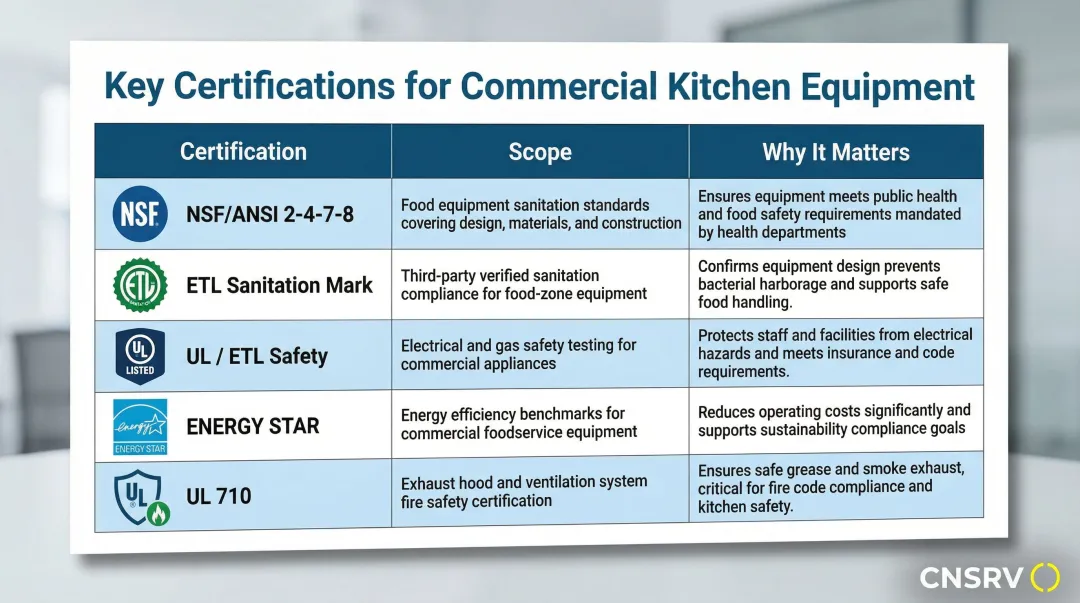 Key Certifications for Commercial Kitchen Equipment

| Certification | Scope | Why It Matters |
|---|---|---|
| NSF NSF/ANSI 2-4-7-8 | Food equipment sanitation standards covering design, materials, and construction | Ensures equipment meets public health and food safety requirements mandated by health departments |
| ETL ETL Sanitation Mark | Third-party verified sanitation compliance for food-zone equipment | Confirms equipment design prevents bacterial harborage and supports safe food handling. |
| UL LISTED UL / ETL Safety | Electrical and gas safety testing for commercial appliances | Protects staff and facilities from electrical hazards and meets insurance and code requirements. |
| energy ENERGY STAR ENERGY STAR | Energy efficiency benchmarks for commercial foodservice equipment | Reduces operating costs significantly and supports sustainability compliance goals |
| UL UL 710 | Exhaust hood and ventilation system fire safety certification | Ensures safe grease and smoke exhaust, critical for fire code compliance and kitchen safety. |

CNSRV