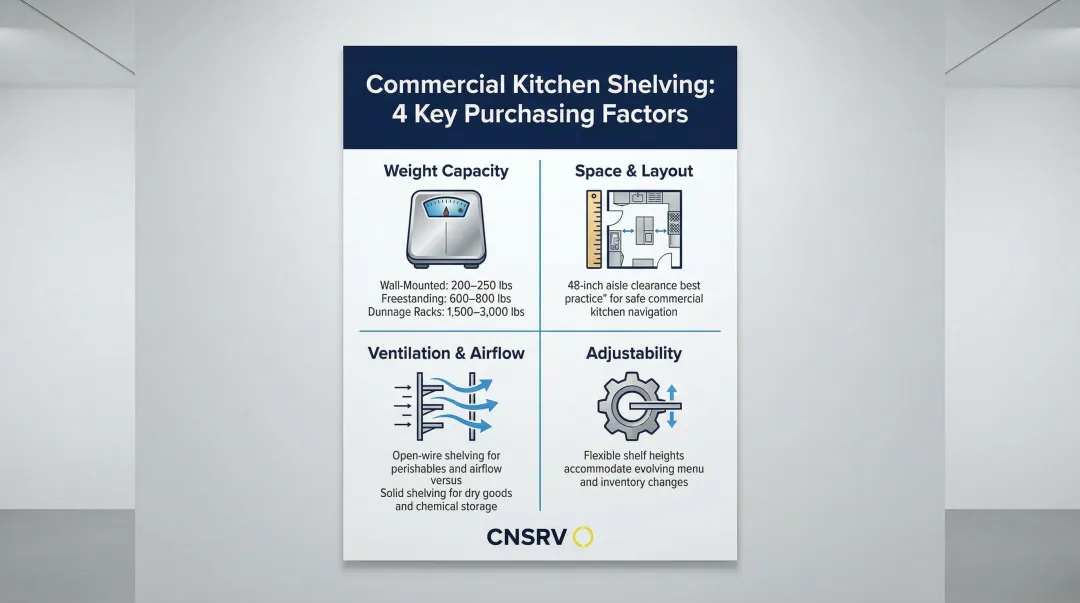 Commercial Kitchen Shelving: 4 Key Purchasing Factors

Weight Capacity

Wall-Mounted: 200–250 lbs
Freestanding: 600–800 lbs
Dunnage Racks: 1,500–3,000 lbs

Space & Layout

48-inch aisle clearance best practice" for safe commercial kitchen navigation

Ventilation & Airflow

Open-wire shelving for perishables and airflow versus
Solid shelving for dry goods and chemical storage

Adjustability

Flexible shelf heights accommodate evolving menu and inventory changes

CNSRV