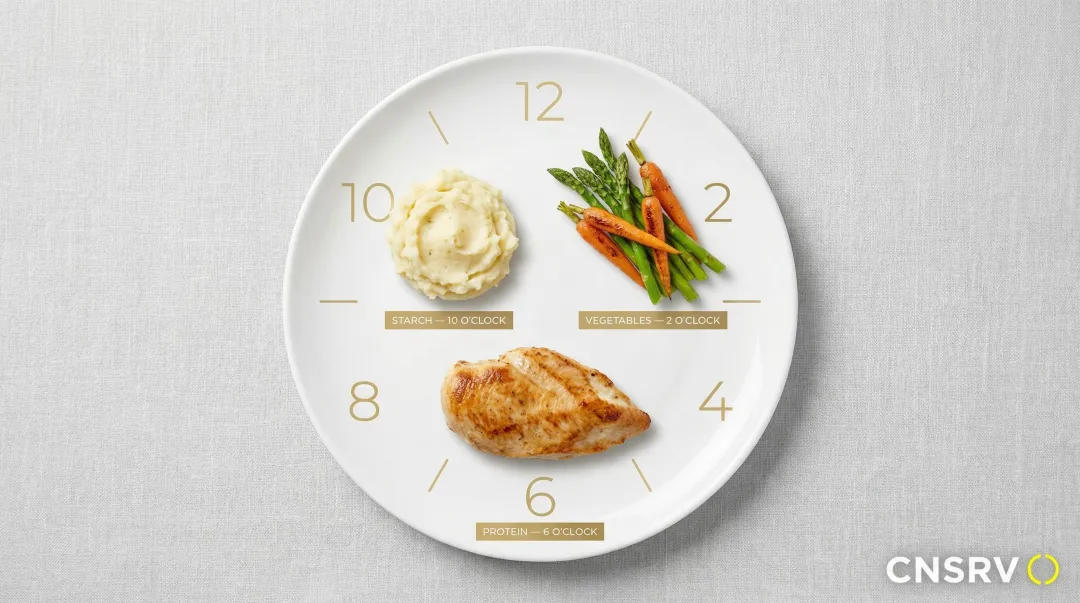 12

10

2

STARCH — 10 O'CLOCK

VEGETABLES — 2 O'CLOCK

8

4

6

PROTEIN — 6 O'CLOCK

CNSRV