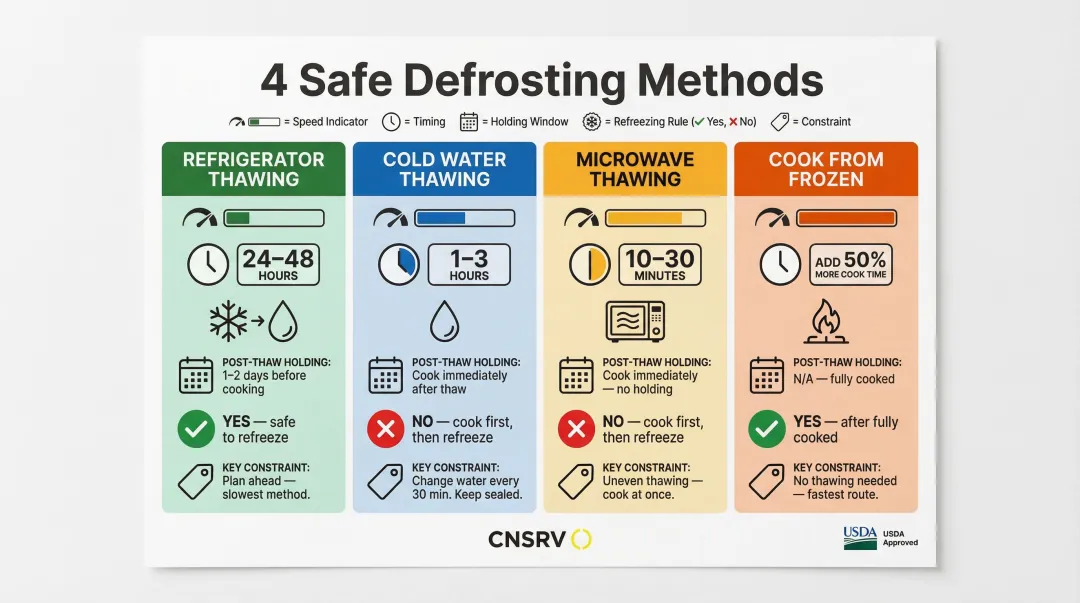 4 Safe Defrosting Methods

= Speed Indicator = Timing = Holding Window = Refreezing Rule (✓ Yes, ✗ No) = Constraint

REFRIGERATOR THAWING

24–48 HOURS

POST-THAW HOLDING: 1–2 days before cooking

YES — safe to refreeze

KEY CONSTRAINT: Plan ahead — slowest method.

COLD WATER THAWING

1–3 HOURS

POST-THAW HOLDING: Cook immediately after thaw

NO — cook first, then refreeze

KEY CONSTRAINT: Change water every 30 min. Keep sealed.

MICROWAVE THAWING

10–30 MINUTES

POST-THAW HOLDING: Cook immediately — no holding

NO — cook first, then refreeze

KEY CONSTRAINT: Uneven thawing — cook at once.

COOK FROM FROZEN

ADD 50% MORE COOK TIME

POST-THAW HOLDING: N/A — fully cooked

YES — after fully cooked

KEY CONSTRAINT: No thawing needed — fastest route.

CNSRV

USDA USDA Approved