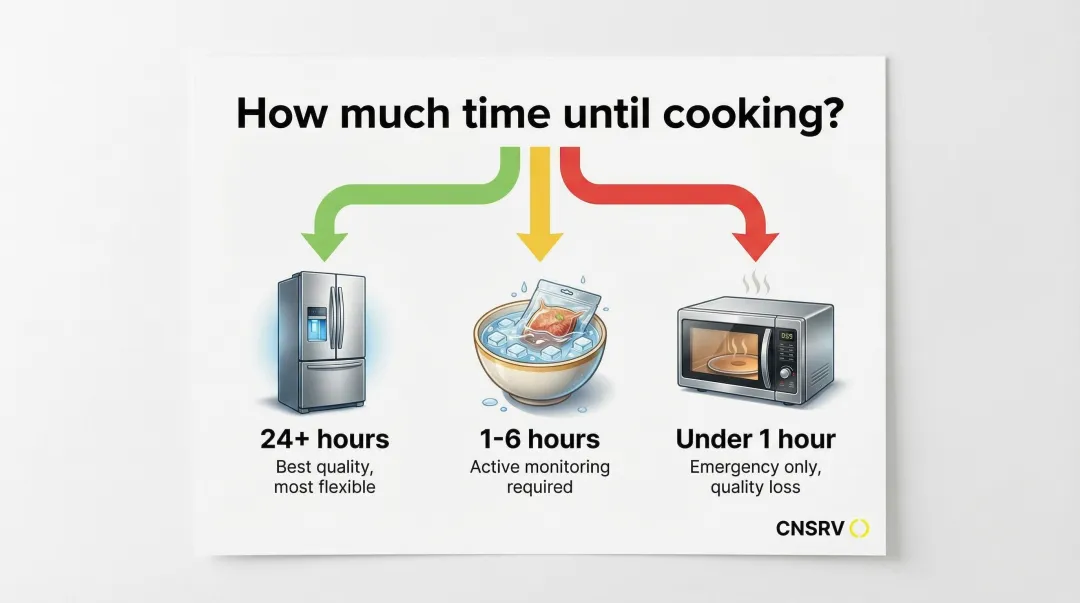 How much time until cooking?

24+ hours
Best quality, most flexible

1-6 hours
Active monitoring required

Under 1 hour
Emergency only, quality loss

CNSRV