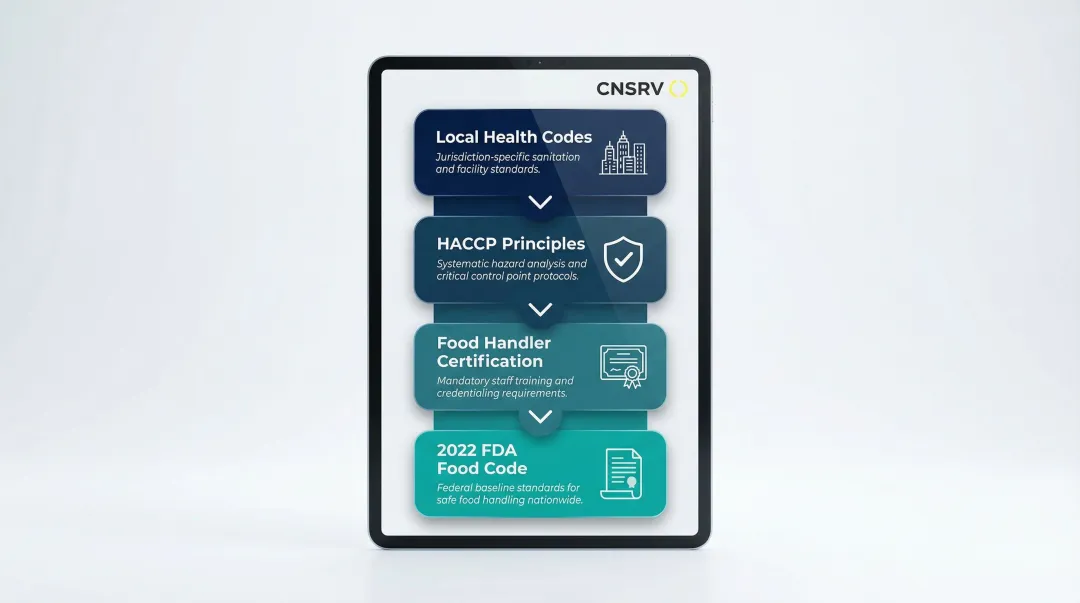 CNSRV

Local Health Codes
Jurisdiction-specific sanitation and facility standards.

HACCP Principles
Systematic hazard analysis and critical control point protocols.

Food Handler Certification
Mandatory staff training and credentialing requirements.

2022 FDA Food Code
Federal baseline standards for safe food handling nationwide.