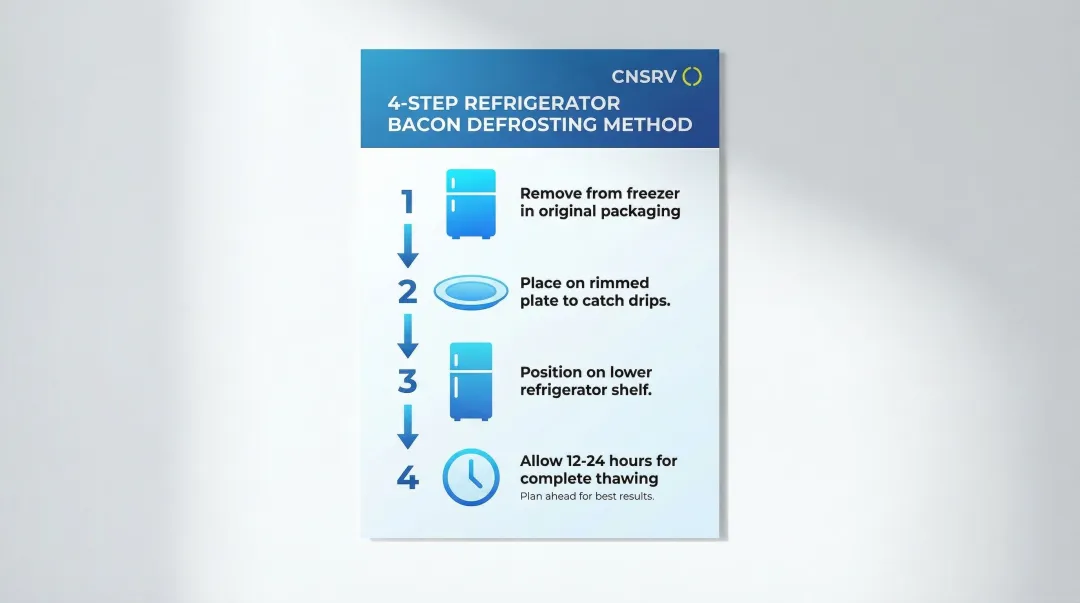 CNSRV

4-STEP REFRIGERATOR BACON DEFROSTING METHOD

1 Remove from freezer in original packaging

2 Place on rimmed plate to catch drips.

3 Position on lower refrigerator shelf.

4 Allow 12-24 hours for complete thawing
Plan ahead for best results.