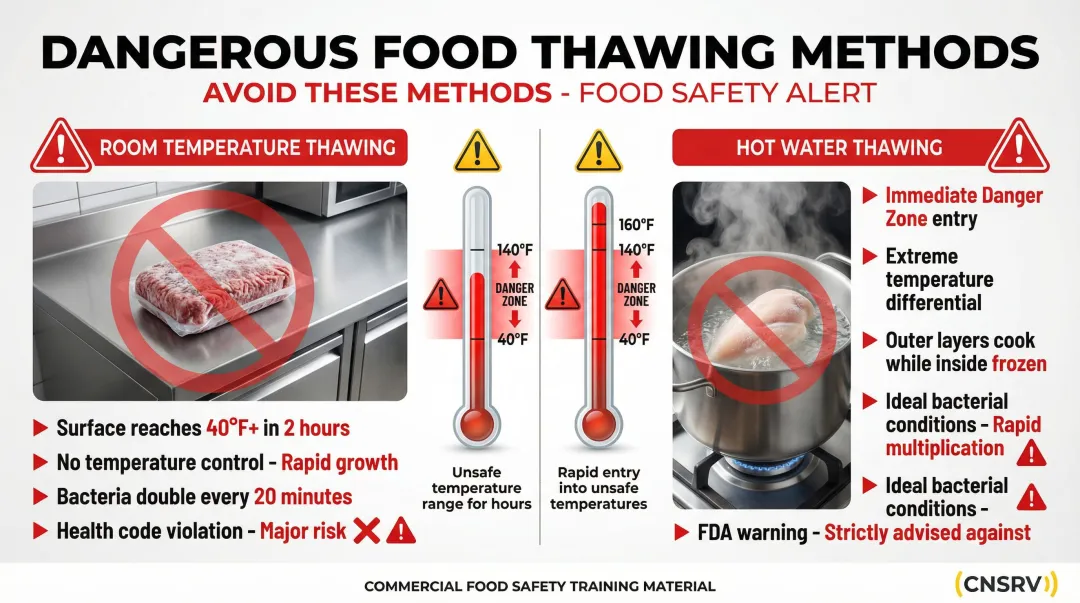 DANGEROUS FOOD THAWING METHODS
AVOID THESE METHODS - FOOD SAFETY ALERT

ROOM TEMPERATURE THAWING

Surface reaches 40°F+ in 2 hours
No temperature control - Rapid growth
Bacteria double every 20 minutes
Health code violation - Major risk

140°F
DANGER ZONE
40°F
Unsafe temperature range for hours

160°F
140°F
DANGER ZONE
40°F
Rapid entry into unsafe temperatures

HOT WATER THAWING

Immediate Danger Zone entry
Extreme temperature differential
Outer layers cook while inside frozen
Ideal bacterial conditions - Rapid multiplication
Ideal bacterial conditions -
FDA warning - Strictly advised against

COMMERCIAL FOOD SAFETY TRAINING MATERIAL
(CNSRV)