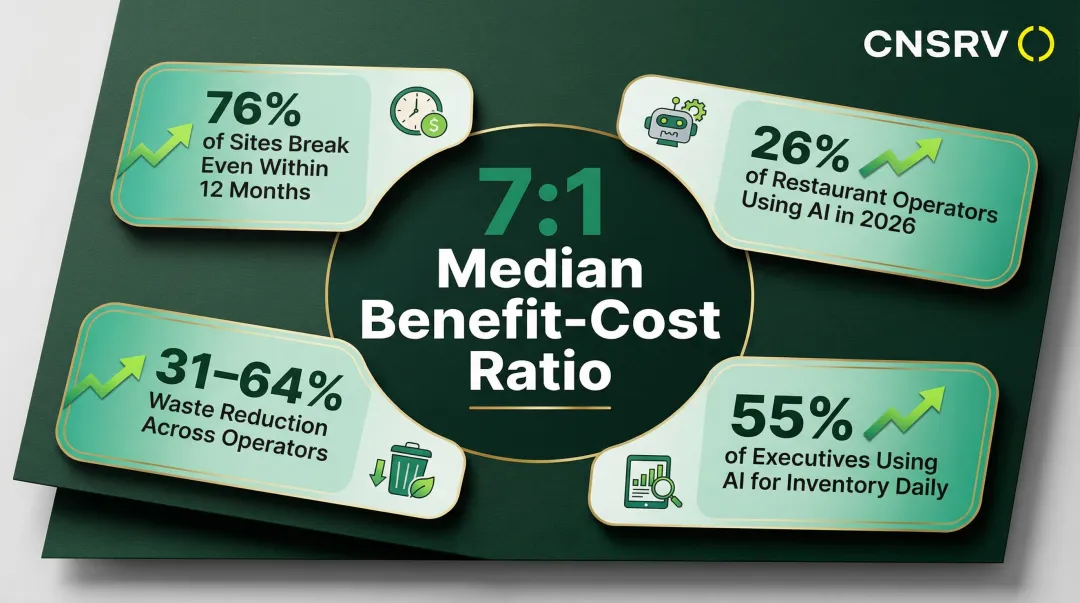 CNSRV

76%
of Sites Break Even Within 12 Months

26%
of Restaurant Operators Using AI in 2026

7:1
Median Benefit-Cost Ratio

31–64%
Waste Reduction Across Operators

55%
of Executives Using AI for Inventory Daily