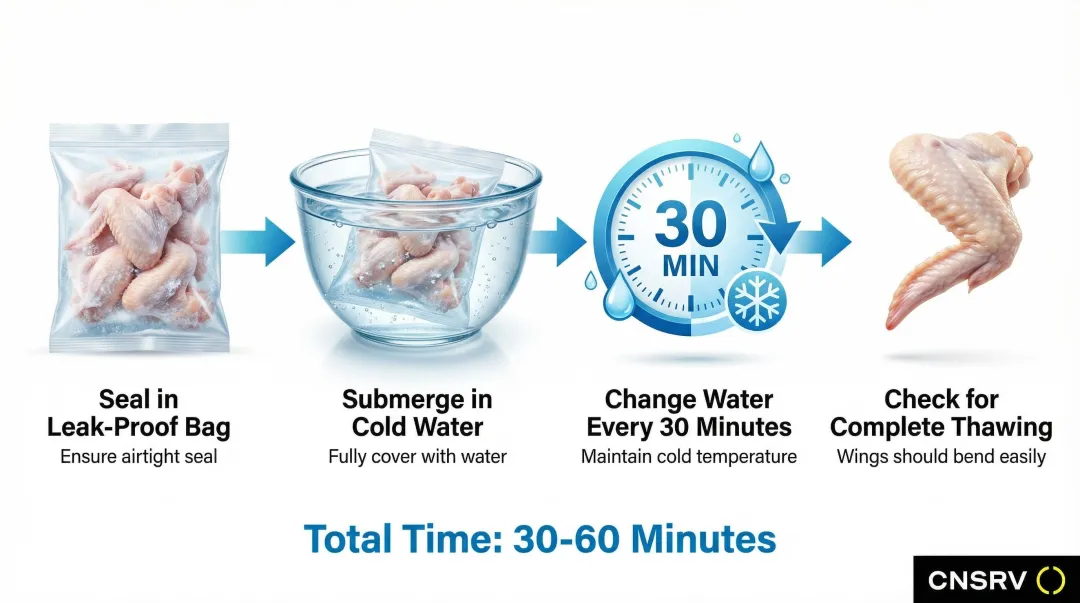 30
MIN

Seal in Leak-Proof Bag
Ensure airtight seal

Submerge in Cold Water
Fully cover with water

Change Water Every 30 Minutes
Maintain cold temperature

Check for Complete Thawing
Wings should bend easily

Total Time: 30-60 Minutes

CNSRV