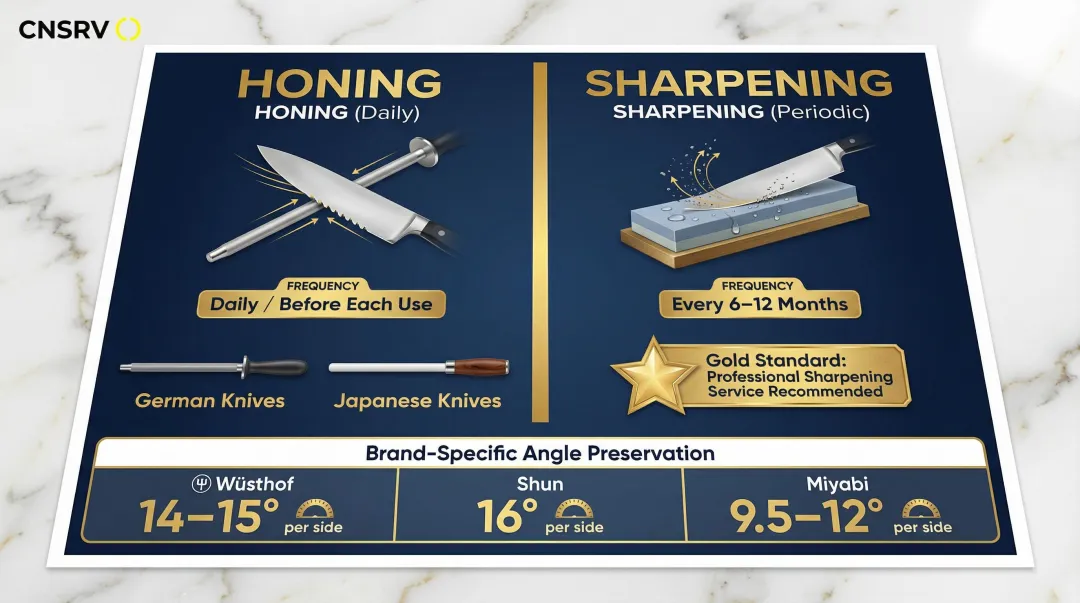 CNSRV

HONING
HONING (Daily)

FREQUENCY
Daily / Before Each Use

German Knives
Japanese Knives

SHARPENING
SHARPENING (Periodic)

FREQUENCY
Every 6–12 Months

Gold Standard:
Professional Sharpening Service Recommended

Brand-Specific Angle Preservation

| Wüsthof | Shun | Miyabi |
|---|---|---|
| 14–15° per side | 16° per side | 9.5–12° per side |