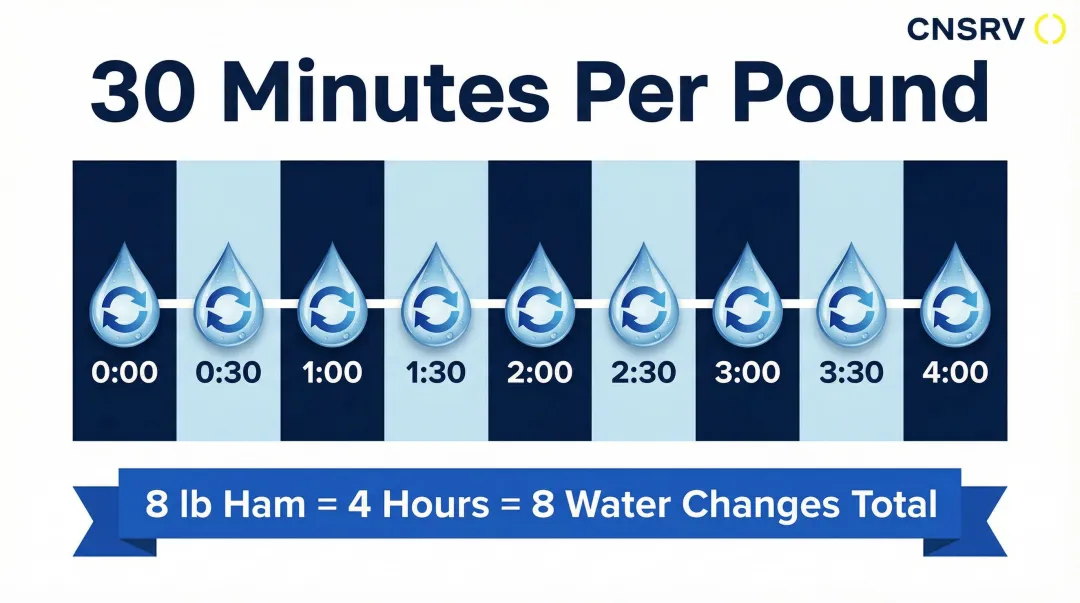 CNSRV

30 Minutes Per Pound

0:00 0:30 1:00 1:30 2:00 2:30 3:00 3:30 4:00

8 lb Ham = 4 Hours = 8 Water Changes Total