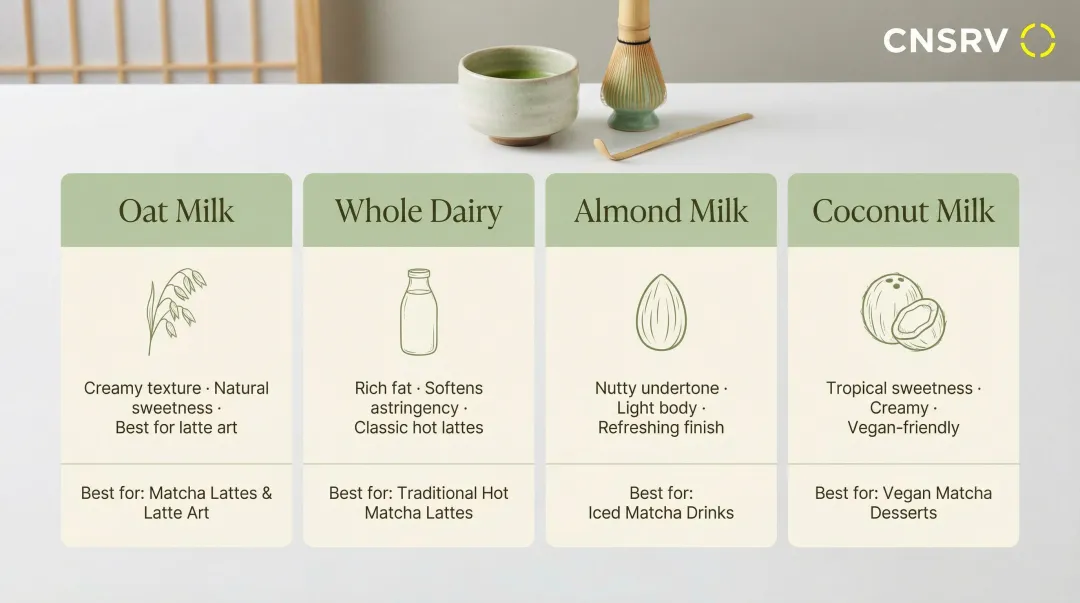 CNSRV

Oat Milk

Creamy texture · Natural sweetness · Best for latte art

Best for: Matcha Lattes & Latte Art

Whole Dairy

Rich fat · Softens astringency · Classic hot lattes

Best for: Traditional Hot Matcha Lattes

Almond Milk

Nutty undertone · Light body · Refreshing finish

Best for: Iced Matcha Drinks

Coconut Milk

Tropical sweetness · Creamy · Vegan-friendly

Best for: Vegan Matcha Desserts