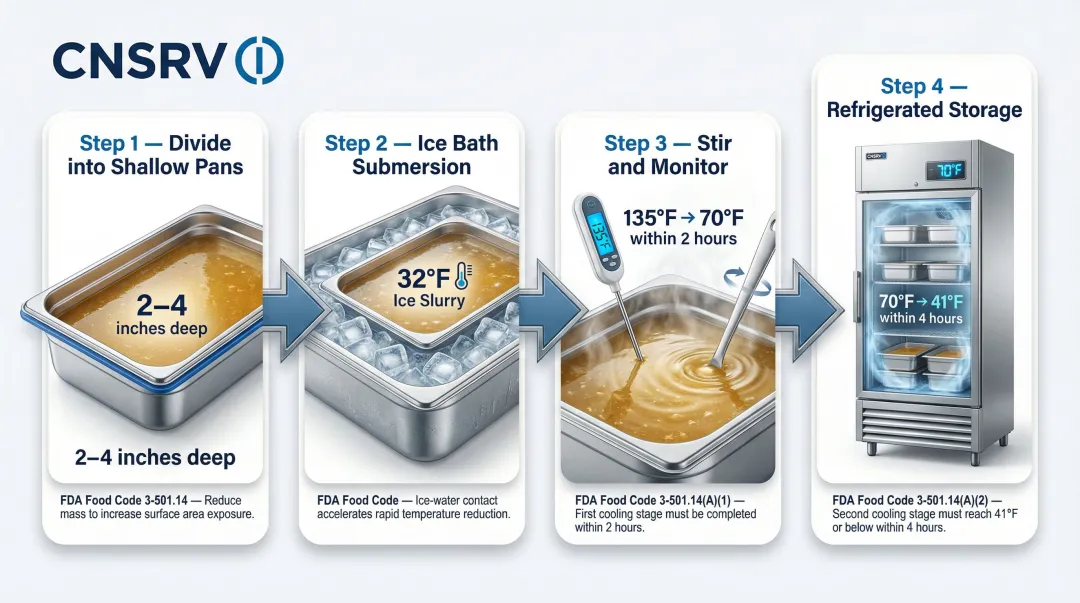 CNSRV

Step 1 — Divide into Shallow Pans

2–4 inches deep

2–4 inches deep

FDA Food Code 3-501.14 — Reduce mass to increase surface area exposure.

Step 2 — Ice Bath Submersion

32°F Ice Slurry

FDA Food Code — Ice-water contact accelerates rapid temperature reduction.

Step 3 — Stir and Monitor

135°F

135°F → 70°F within 2 hours

FDA Food Code 3-501.14(A)(1) — First cooling stage must be completed within 2 hours.

Step 4 — Refrigerated Storage

CNSRV

70°F

70°F → 41°F within 4 hours

FDA Food Code 3-501.14(A)(2) — Second cooling stage must reach 41°F or below within 4 hours.