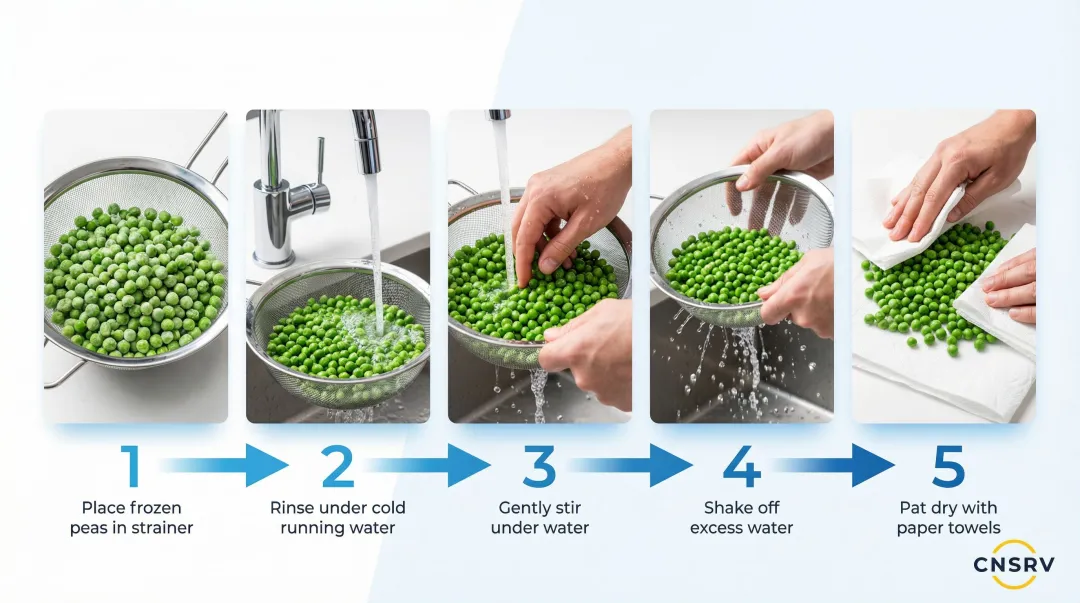 1
Place frozen peas in strainer

2
Rinse under cold running water

3
Gently stir under water

4
Shake off excess water

5
Pat dry with paper towels

CNSRV