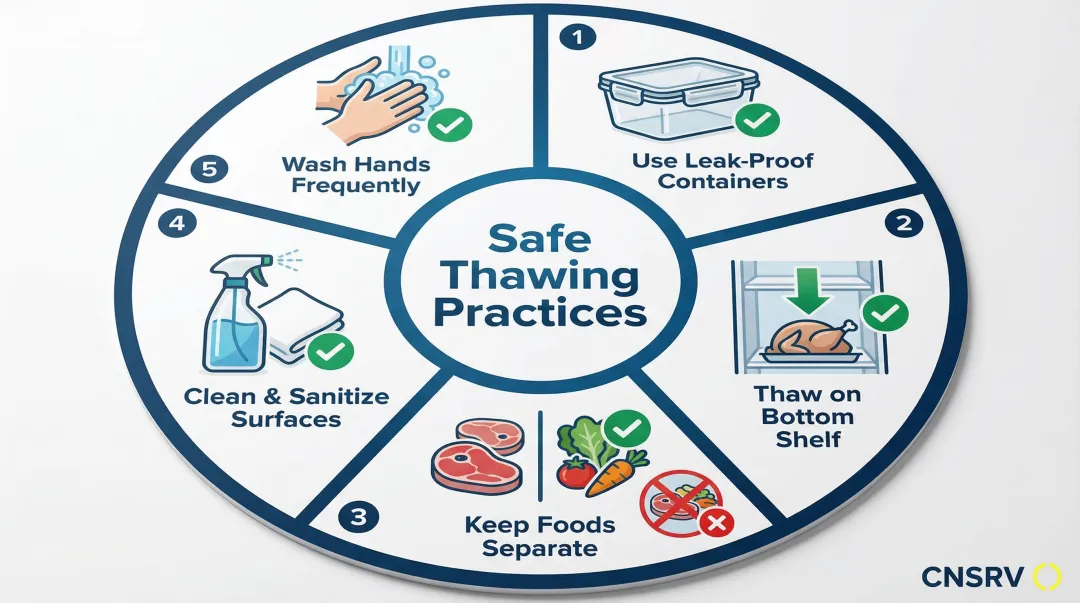 Safe Thawing Practices

1
Use Leak-Proof Containers

2
Thaw on Bottom Shelf

3
Keep Foods Separate

4
Clean & Sanitize Surfaces

5
Wash Hands Frequently

CNSRV