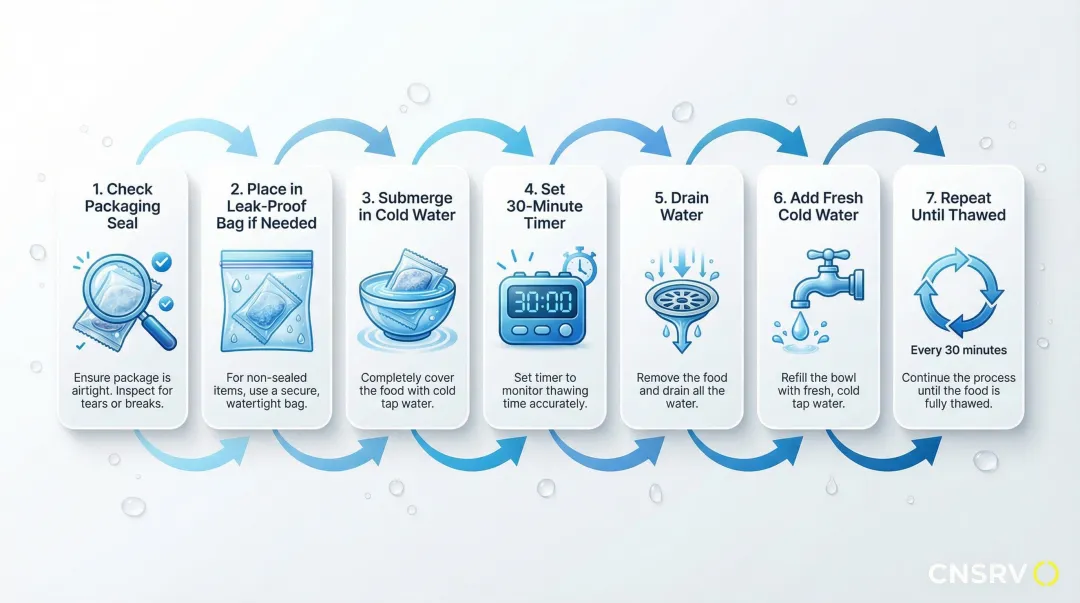 1. Check Packaging Seal

Ensure package is airtight. Inspect for tears or breaks.

2. Place in Leak-Proof Bag if Needed

For non-sealed items, use a secure, watertight bag.

3. Submerge in Cold Water

Completely cover the food with cold tap water.

4. Set 30-Minute Timer

30:00

Set timer to monitor thawing time accurately.

5. Drain Water

Remove the food and drain all the water.

6. Add Fresh Cold Water

Refill the bowl with fresh, cold tap water.

7. Repeat Until Thawed

Every 30 minutes

Continue the process until the food is fully thawed.

CNSRV