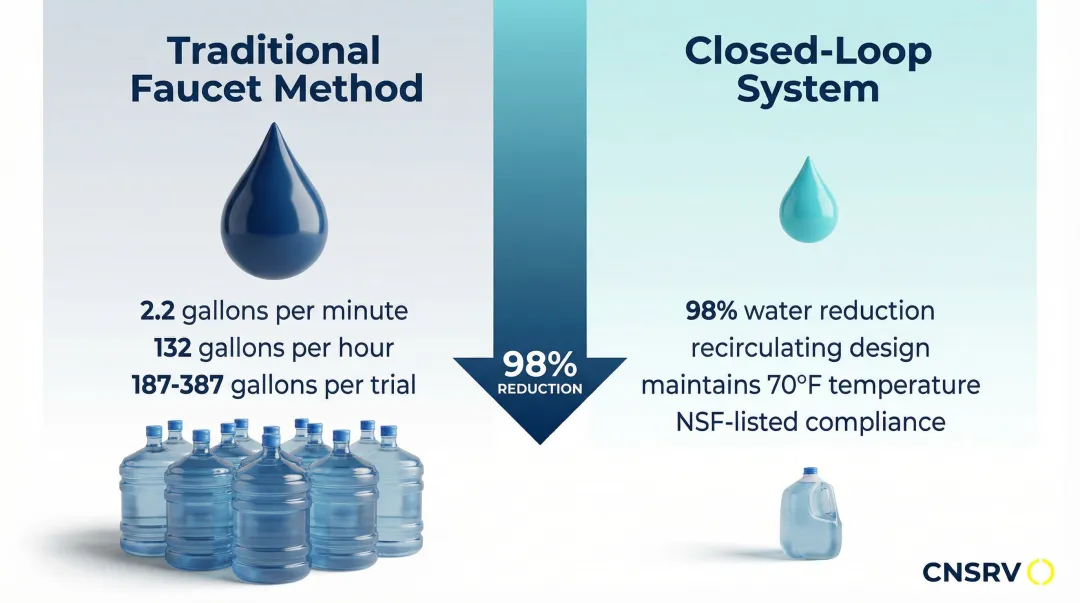 Traditional Faucet Method

2.2 gallons per minute
132 gallons per hour
187-387 gallons per trial

98%
REDUCTION

Closed-Loop System

98% water reduction
recirculating design
maintains 70°F temperature
NSF-listed compliance

CNSRV