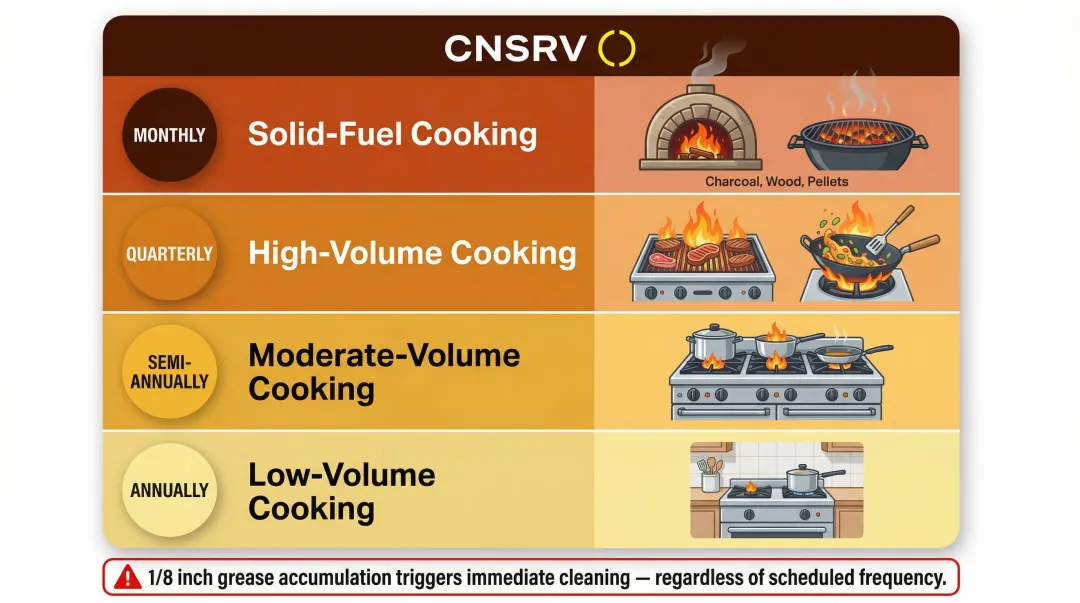 CNSRV

MONTHLY

Solid-Fuel Cooking

Charcoal, Wood, Pellets

QUARTERLY

High-Volume Cooking

SEMI-ANNUALLY

Moderate-Volume Cooking

ANNUALLY

Low-Volume Cooking

1/8 inch grease accumulation triggers immediate cleaning — regardless of scheduled frequency.