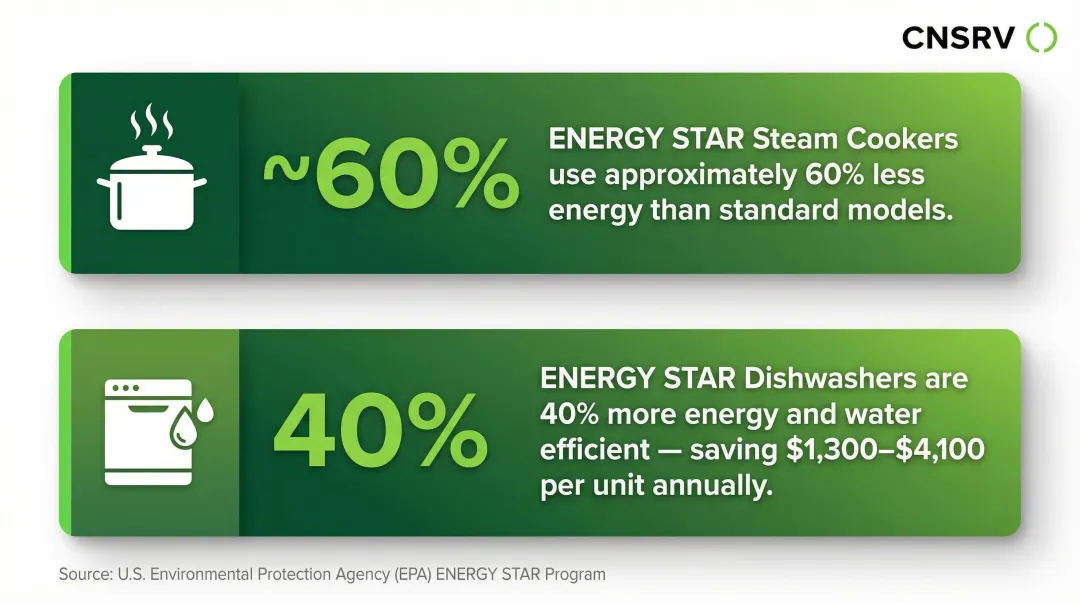 CNSRV

~60%

ENERGY STAR Steam Cookers use approximately 60% less energy than standard models.

40%

ENERGY STAR Dishwashers are 40% more energy and water efficient — saving \$1,300–\$4,100 per unit annually.

Source: U.S. Environmental Protection Agency (EPA) ENERGY STAR Program