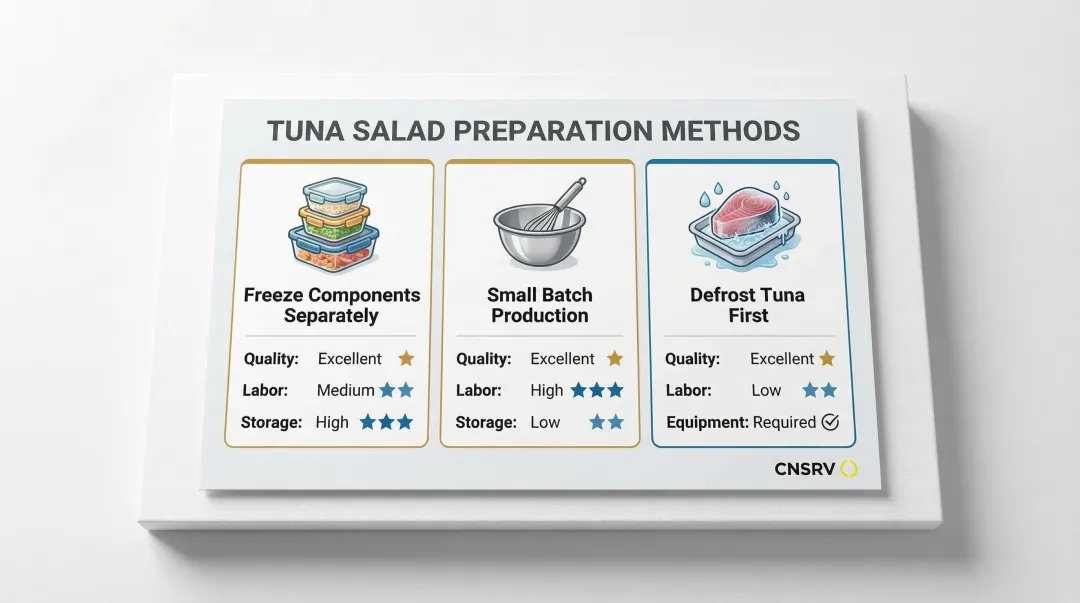 TUNA SALAD PREPARATION METHODS

Freeze Components Separately

Quality: Excellent
Labor: Medium
Storage: High

Small Batch Production

Quality: Excellent
Labor: High
Storage: Low

Defrost Tuna First

Quality: Excellent
Labor: Low
Equipment: Required

CNSRV