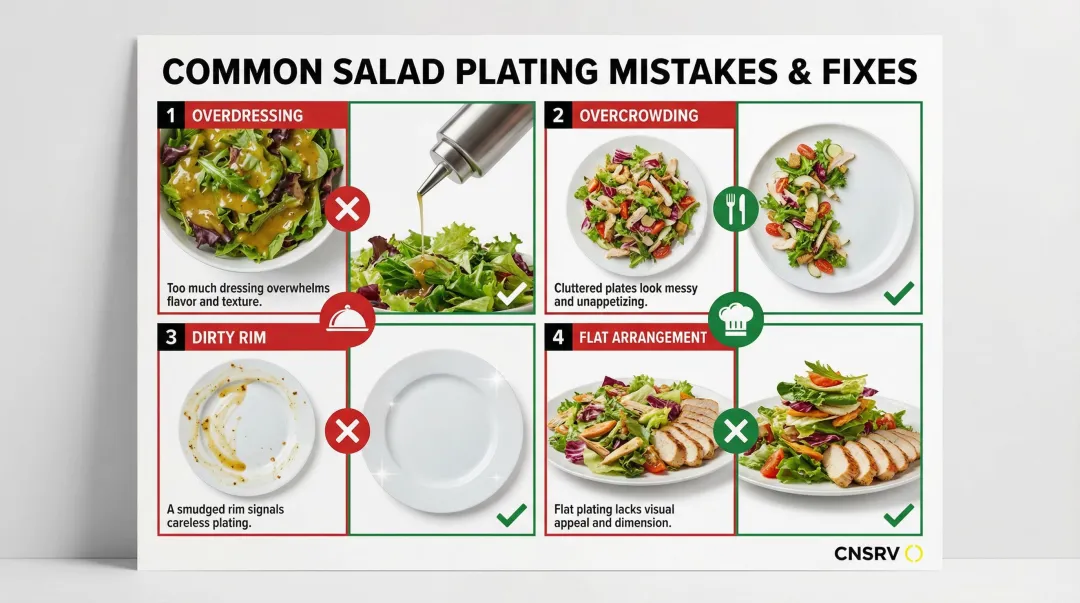 COMMON SALAD PLATING MISTAKES & FIXES

1 OVERDRESSING

Too much dressing overwhelms flavor and texture.

2 OVERCROWDING

Cluttered plates look messy and unappetizing.

3 DIRTY RIM

A smudged rim signals careless plating.

4 FLAT ARRANGEMENT

Flat plating lacks visual appeal and dimension.

CNSRV