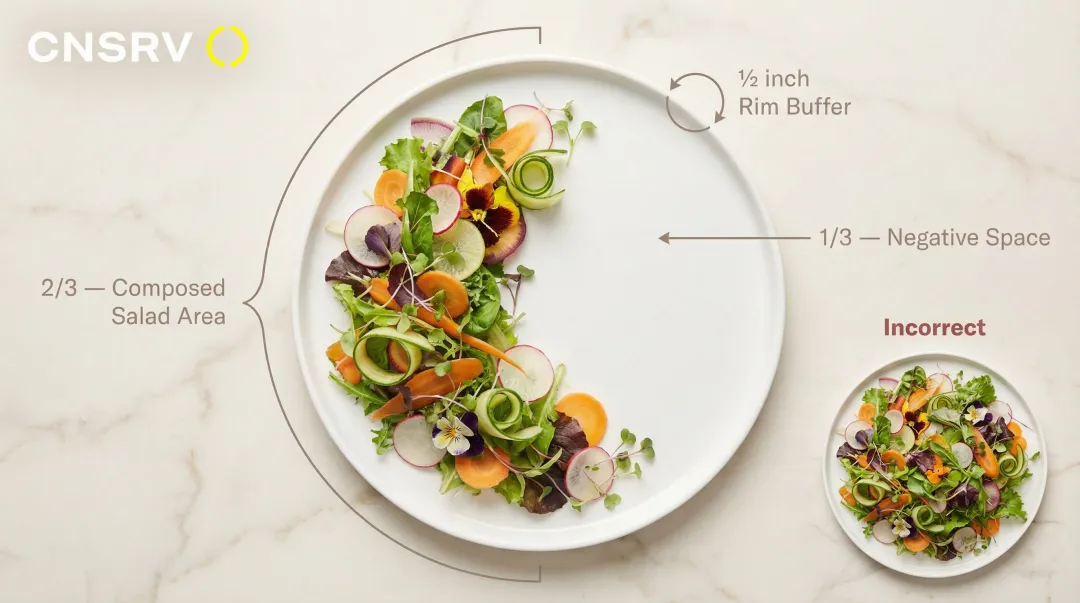 CNSRV

½ inch
Rim Buffer

1/3 — Negative Space

2/3 — Composed
Salad Area

Incorrect