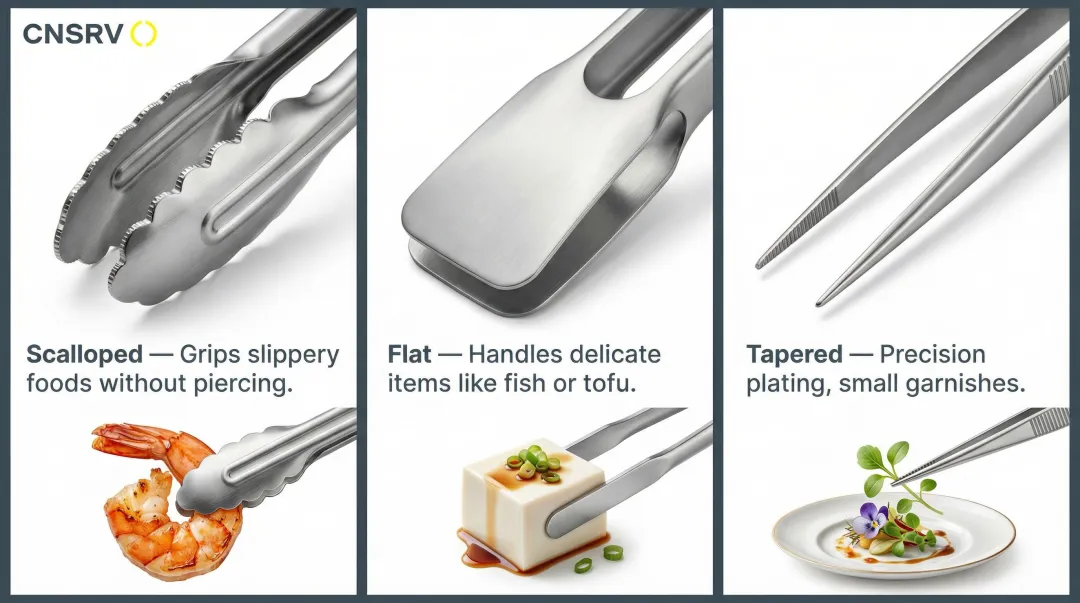 CNSRV

Scalloped — Grips slippery foods without piercing.

Flat — Handles delicate items like fish or tofu.

Tapered — Precision plating, small garnishes.