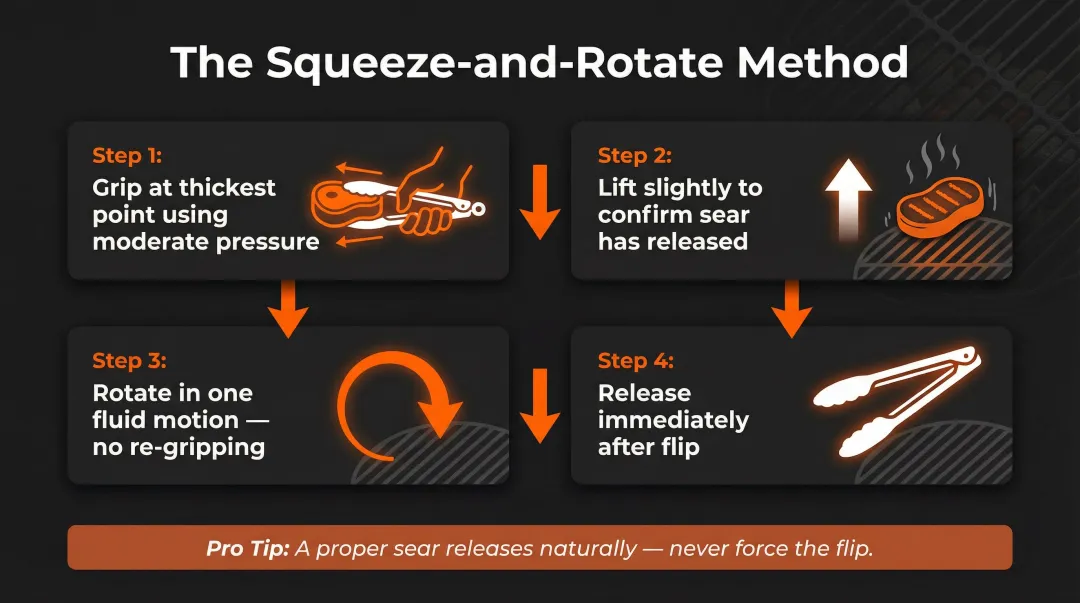 The Squeeze-and-Rotate Method

Step 1:
Grip at thickest point using moderate pressure

Step 2:
Lift slightly to confirm sear has released

Step 3:
Rotate in one fluid motion — no re-gripping

Step 4:
Release immediately after flip

Pro Tip: A proper sear releases naturally — never force the flip.