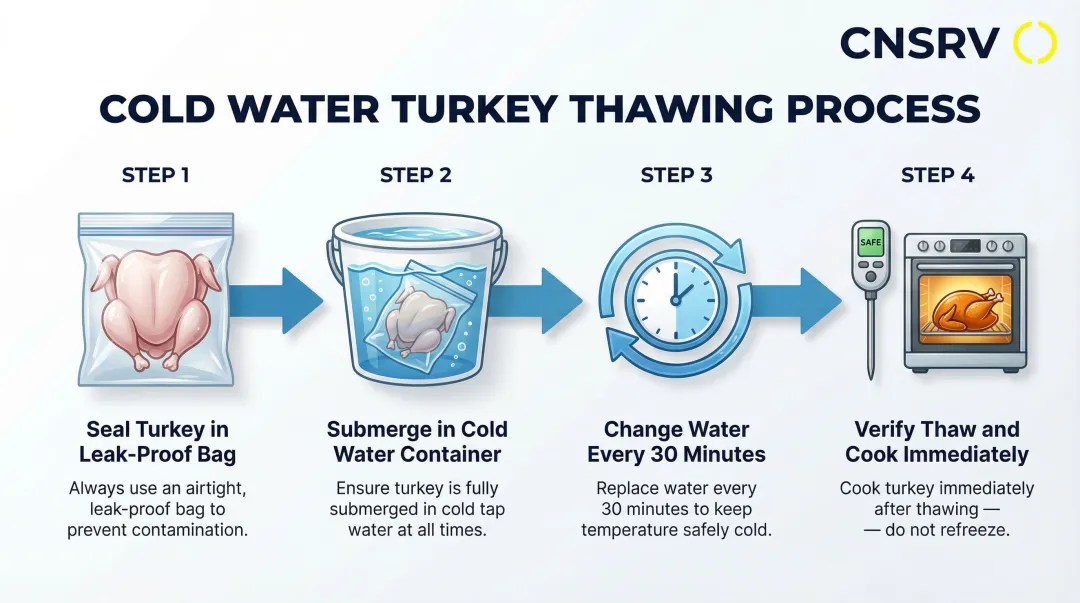 CNSRV

COLD WATER TURKEY THAWING PROCESS

STEP 1

Seal Turkey in Leak-Proof Bag

Always use an airtight, leak-proof bag to prevent contamination.

STEP 2

Submerge in Cold Water Container

Ensure turkey is fully submerged in cold tap water at all times.

STEP 3

Change Water Every 30 Minutes

Replace water every 30 minutes to keep temperature safely cold.

STEP 4

SAFE

Verify Thaw and Cook Immediately

Cook turkey immediately after thawing — — do not refreeze.