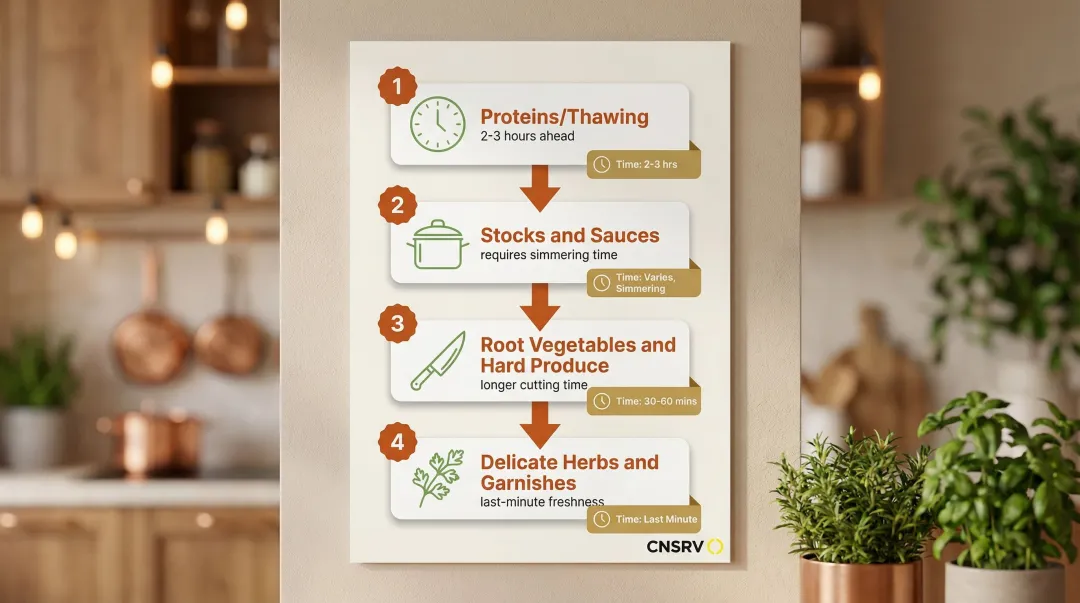 1
Proteins/Thawing
2-3 hours ahead
Time: 2-3 hrs

2
Stocks and Sauces
requires simmering time
Time: Varies, Simmering

3
Root Vegetables and Hard Produce
longer cutting time
Time: 30-60 mins

4
Delicate Herbs and Garnishes
last-minute freshness
Time: Last Minute

CNSRV