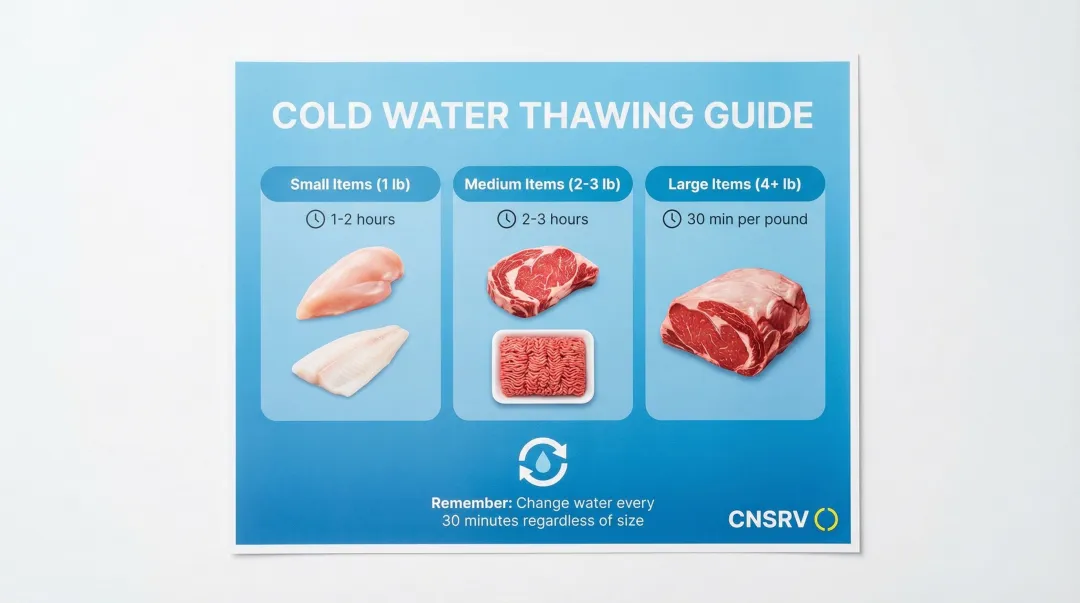 COLD WATER THAWING GUIDE

Small Items (1 lb)

1-2 hours

Medium Items (2-3 lb)

2-3 hours

Large Items (4+ lb)

30 min per pound

Remember: Change water every 30 minutes regardless of size

CNSRV