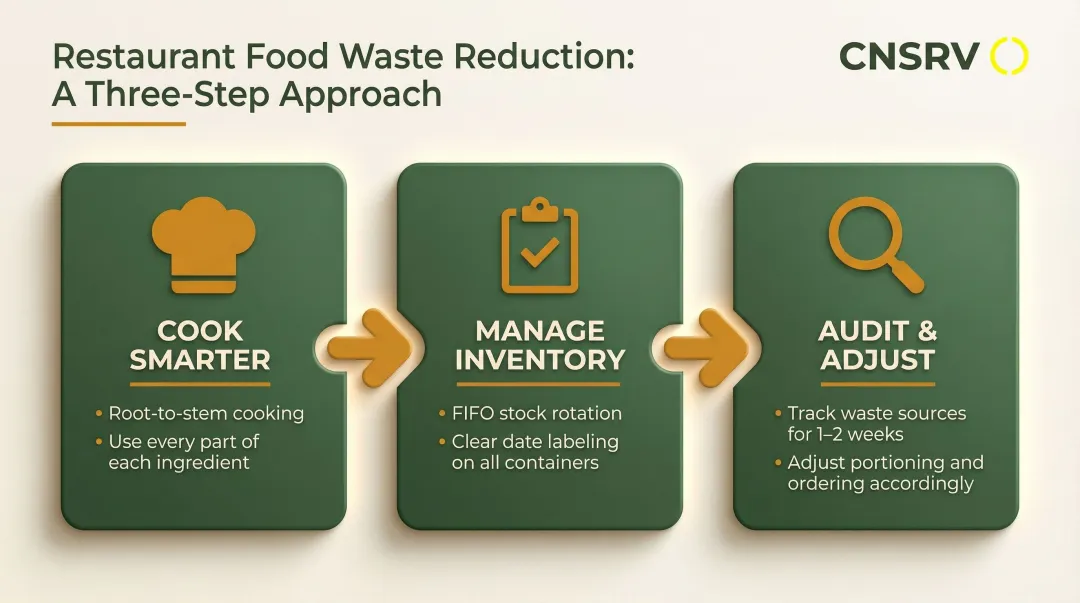 Restaurant Food Waste Reduction: A Three-Step Approach

CNSRV

COOK SMARTER

• Root-to-stem cooking
• Use every part of each ingredient

MANAGE INVENTORY

• FIFO stock rotation
• Clear date labeling on all containers

AUDIT & ADJUST

• Track waste sources for 1–2 weeks
• Adjust portioning and ordering accordingly