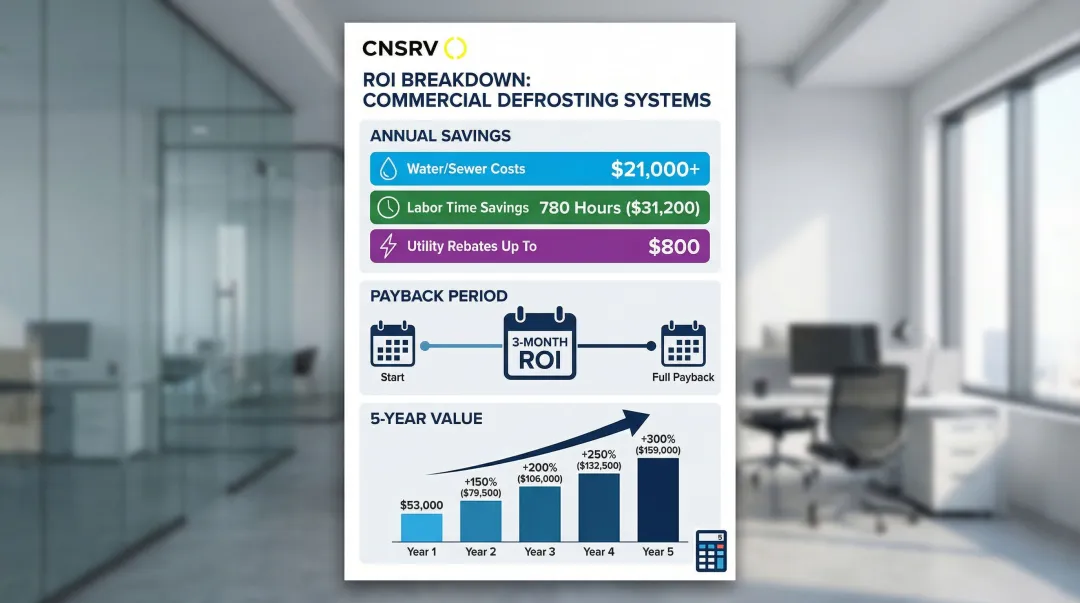 CNSRV

ROI BREAKDOWN: COMMERCIAL DEFROSTING SYSTEMS

ANNUAL SAVINGS

Water/Sewer Costs $21,000+

Labor Time Savings 780 Hours ($31,200)

Utility Rebates Up To $800

PAYBACK PERIOD

Start

3-MONTH ROI

Full Payback

5-YEAR VALUE

$53,000

+150% ($79,500)

+200% ($106,000)

+250% ($132,500)

+300% ($159,000)

Year 1

Year 2

Year 3

Year 4

Year 5