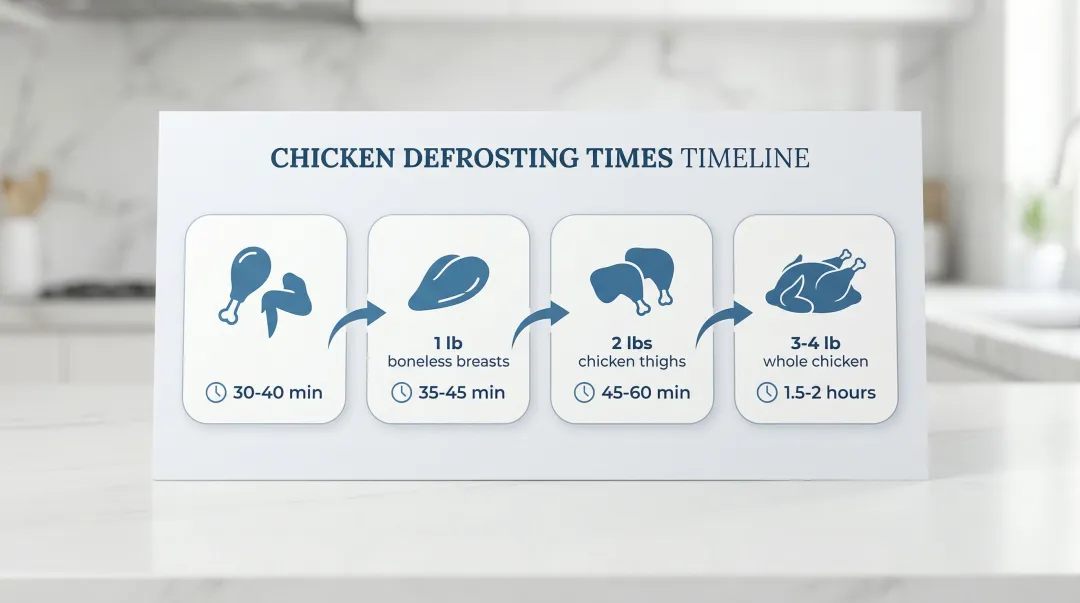 CHICKEN DEFROSTING TIMES TIMELINE

30-40 min

1 lb
boneless breasts
35-45 min

2 lbs
chicken thighs
45-60 min

3-4 lb
whole chicken
1.5-2 hours