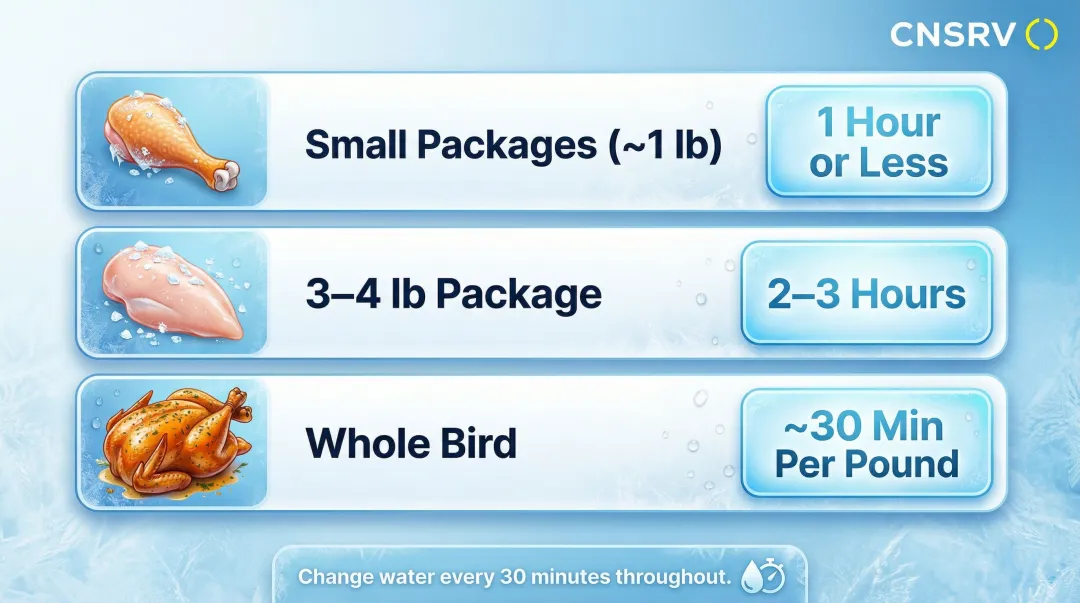 CNSRV

Small Packages (~1 lb)

1 Hour or Less

3–4 lb Package

2–3 Hours

Whole Bird

~30 Min Per Pound

Change water every 30 minutes throughout.