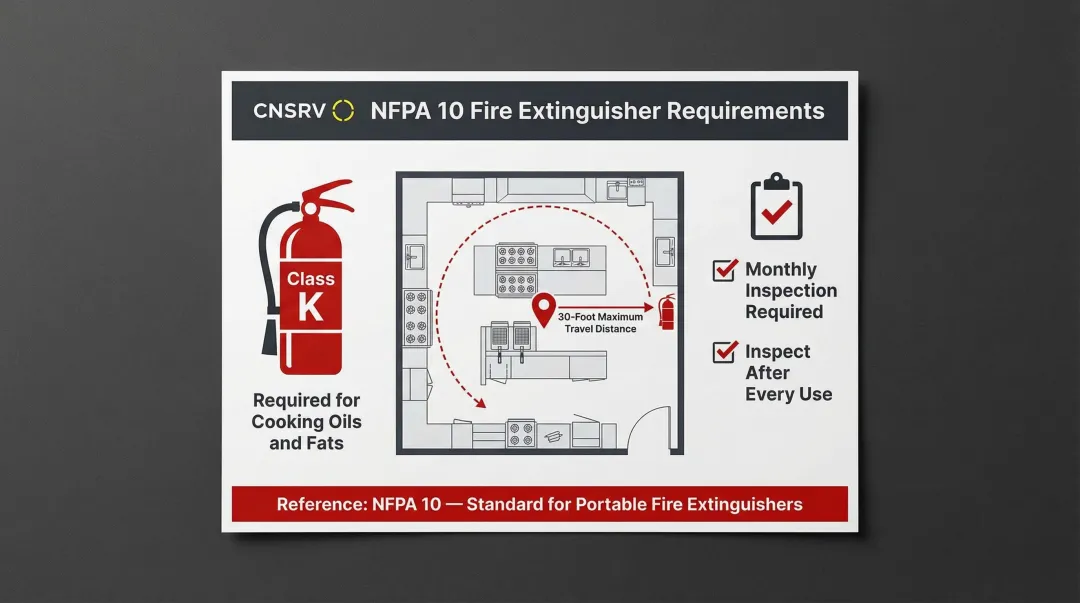 CNSRV NFPA 10 Fire Extinguisher Requirements

Class K

Required for Cooking Oils and Fats

30-Foot Maximum Travel Distance

Monthly Inspection Required

Inspect After Every Use

Reference: NFPA 10 — Standard for Portable Fire Extinguishers