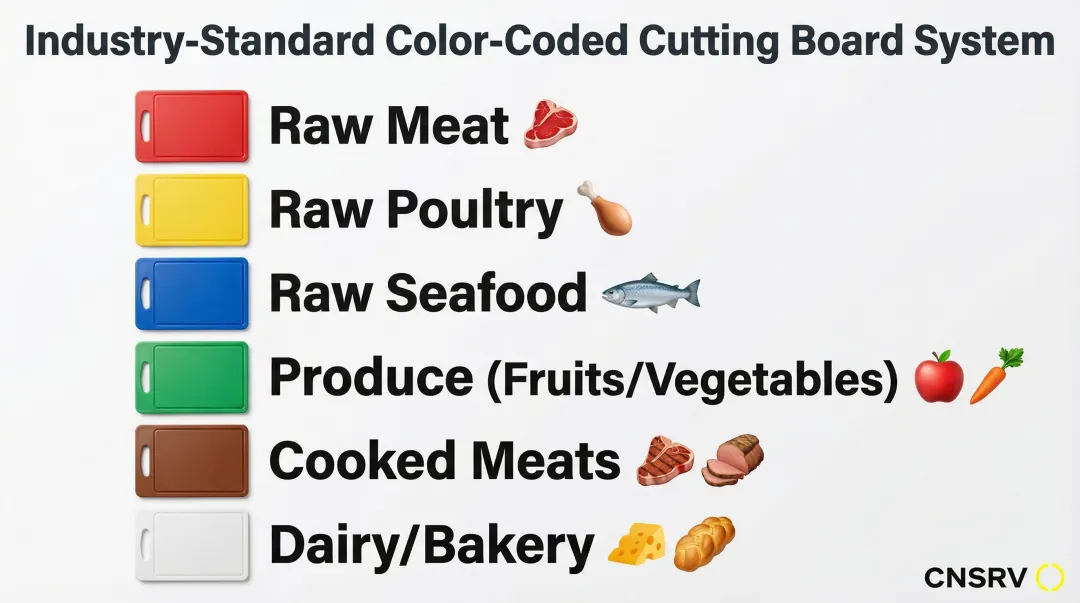 Industry-Standard Color-Coded Cutting Board System

Raw Meat

Raw Poultry

Raw Seafood

Produce (Fruits/Vegetables)

Cooked Meats

Dairy/Bakery

CNSRV