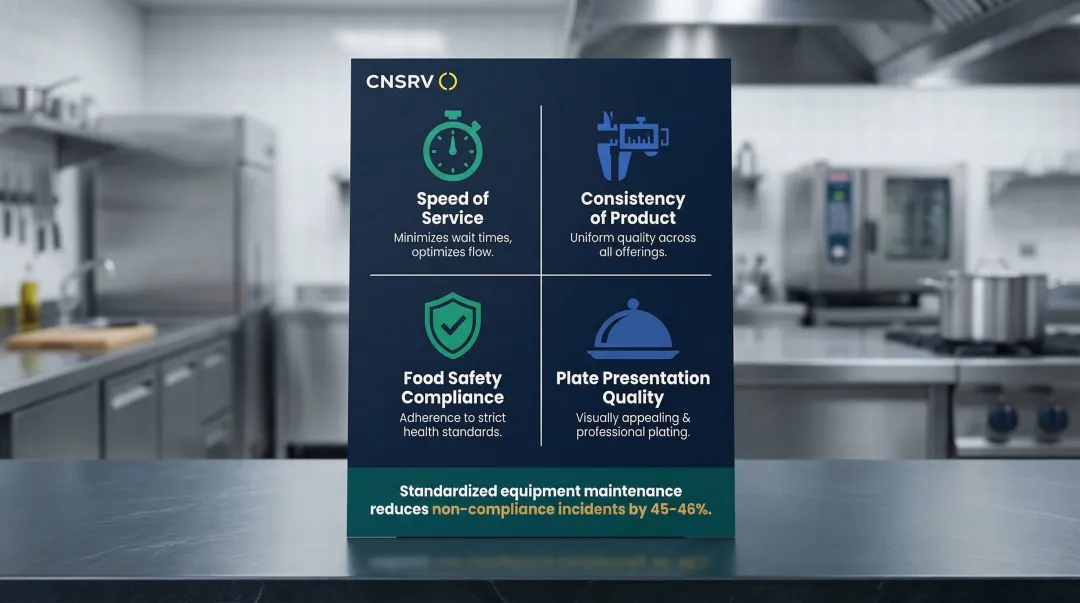 CNSRV

Speed of Service
Minimizes wait times, optimizes flow.

Consistency of Product
Uniform quality across all offerings.

Food Safety Compliance
Adherence to strict health standards.

Plate Presentation Quality
Visually appealing & professional plating.

Standardized equipment maintenance reduces non-compliance incidents by 45-46%.