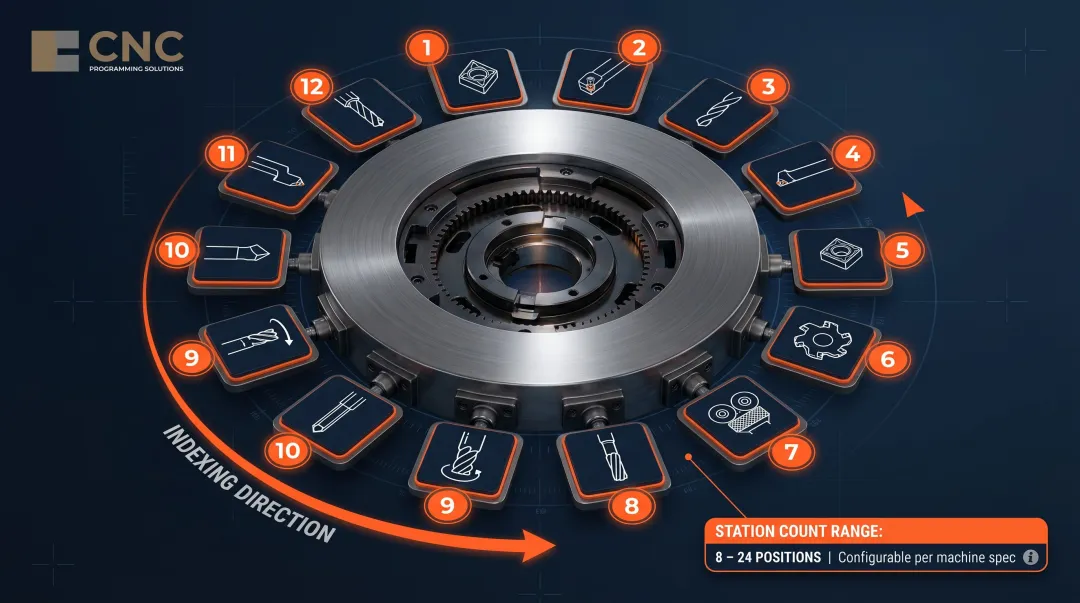 CNC
PROGRAMMING SOLUTIONS

1
2
3
4
5
6
7
8
9
10
9
10
11
12

INDEXING DIRECTION

STATION COUNT RANGE:
8 – 24 POSITIONS | Configurable per machine spec