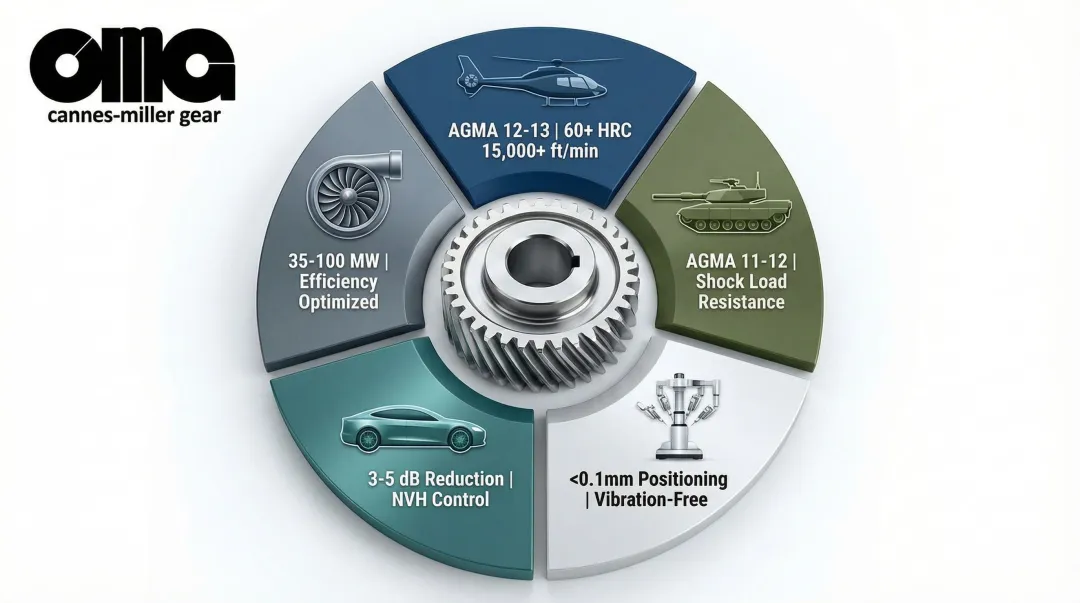 cmg
cannes-miller gear

AGMA 12-13 | 60+ HRC
15,000+ ft/min

AGMA 11-12 |
Shock Load
Resistance

<0.1mm Positioning
| Vibration-Free

3-5 dB Reduction |
NVH Control

35-100 MW |
Efficiency
Optimized