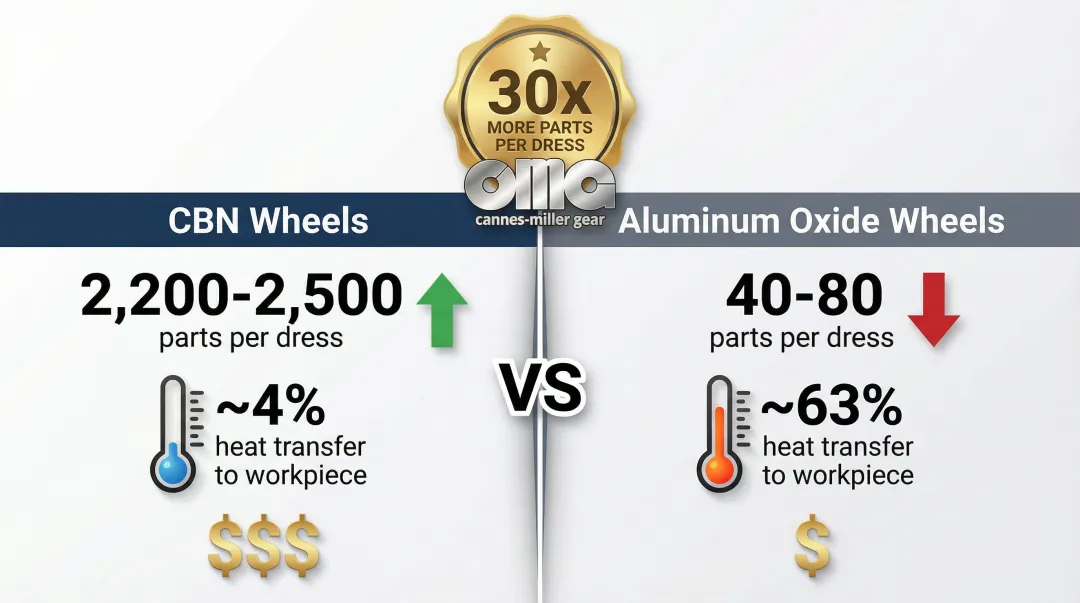 30x
MORE PARTS PER DRESS

cmg
cannes-miller gear

CBN Wheels

2,200-2,500
parts per dress

~4%
heat transfer to workpiece

$$$

VS

Aluminum Oxide Wheels

40-80
parts per dress

~63%
heat transfer to workpiece

$