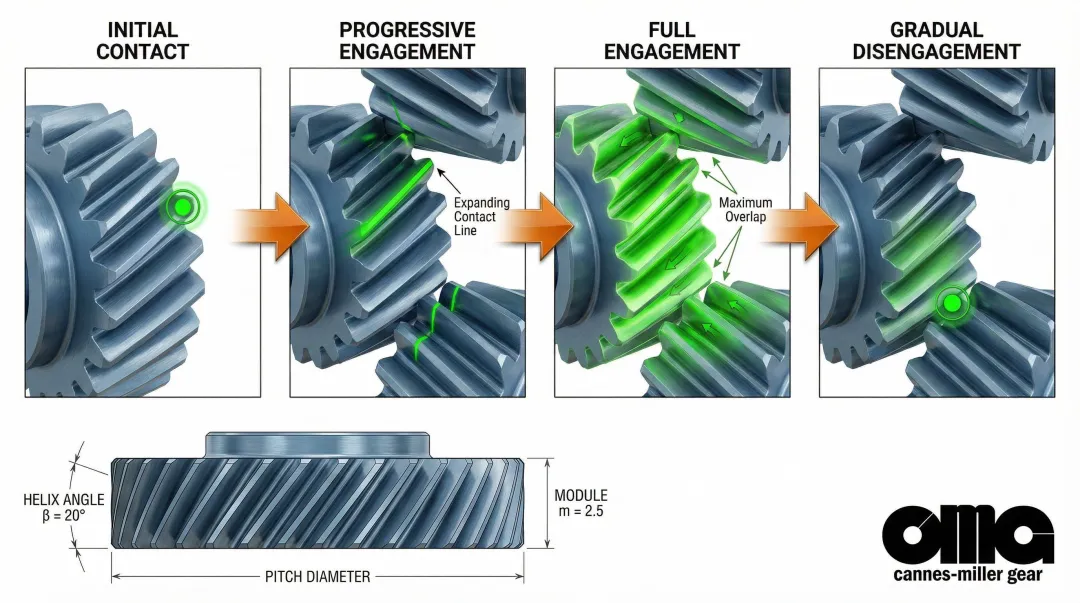 INITIAL CONTACT

PROGRESSIVE ENGAGEMENT

Expanding Contact Line

FULL ENGAGEMENT

Maximum Overlap

GRADUAL DISENGAGEMENT

HELIX ANGLE $\beta = 20°$

MODULE $m = 2.5$

PITCH DIAMETER

cma

cannes-miller gear