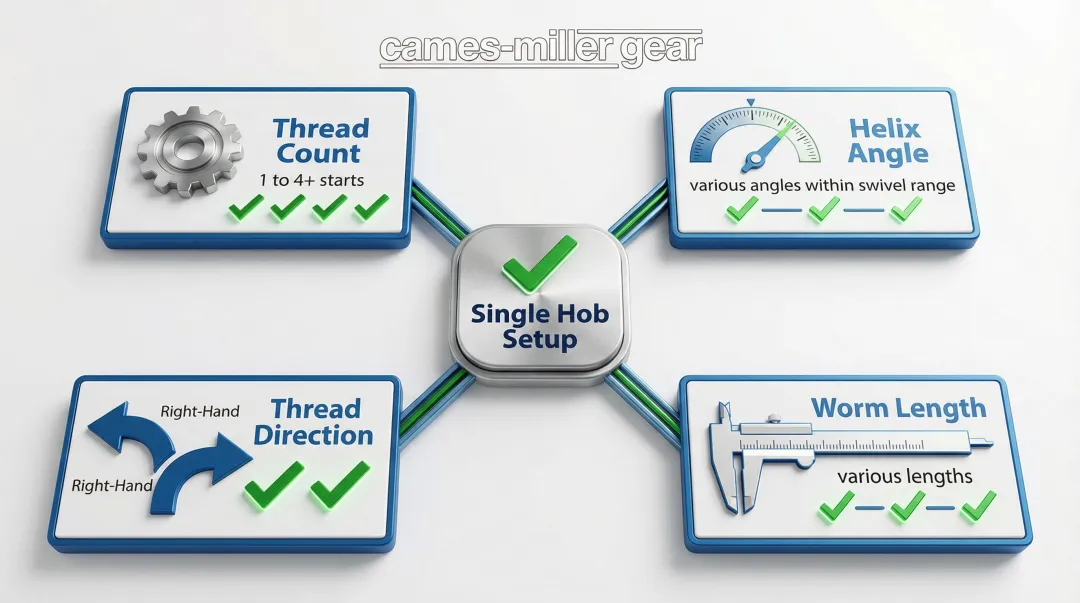 cames-miller gear

Thread Count
1 to 4+ starts

Helix Angle
various angles within swivel range

Single Hob Setup

Right-Hand
Right-Hand
Thread Direction

Worm Length
various lengths