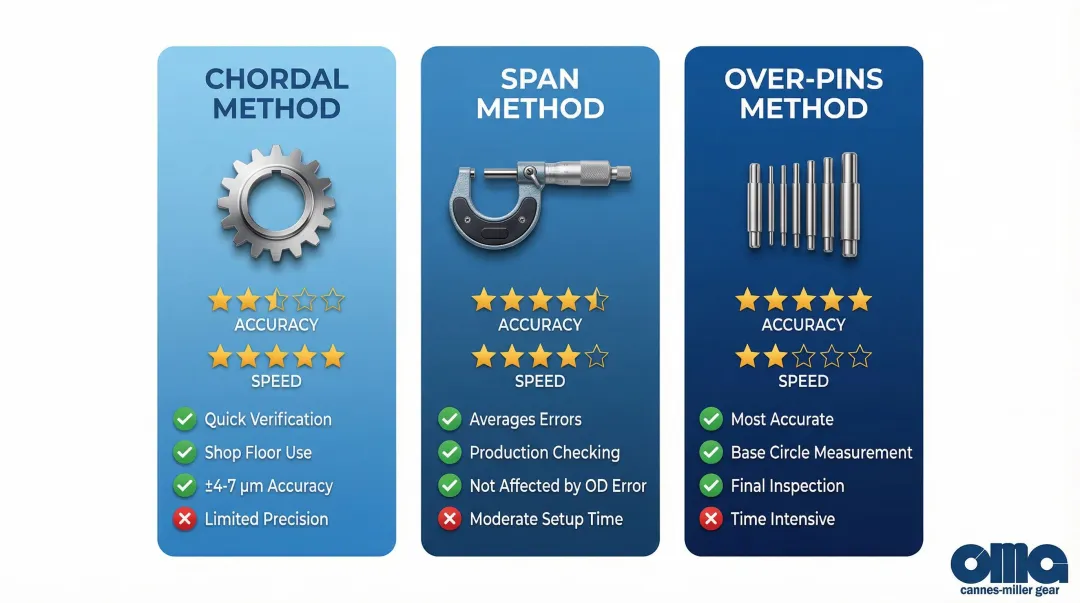 CHORDAL METHOD

ACCURACY

SPEED

Quick Verification
Shop Floor Use
±4-7 μm Accuracy
Limited Precision

SPAN METHOD

ACCURACY

SPEED

Averages Errors
Production Checking
Not Affected by OD Error
Moderate Setup Time

OVER-PINS METHOD

ACCURACY

SPEED

Most Accurate
Base Circle Measurement
Final Inspection
Time Intensive

cmg
cannes-miller gear