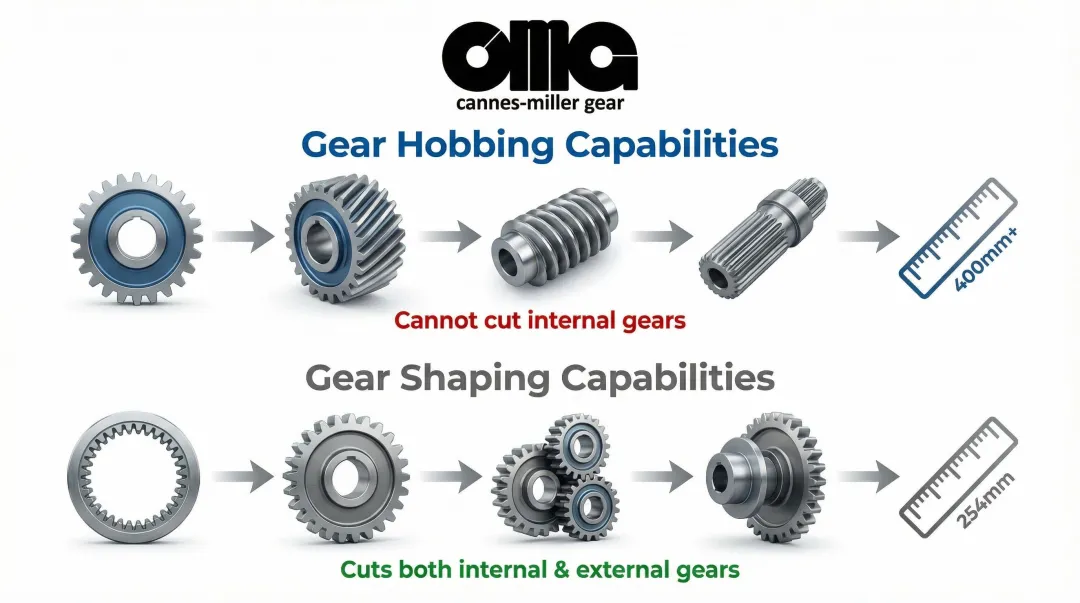 cmg
cannes-miller gear

Gear Hobbing Capabilities

400mm+

Cannot cut internal gears

Gear Shaping Capabilities

254mm

Cuts both internal & external gears