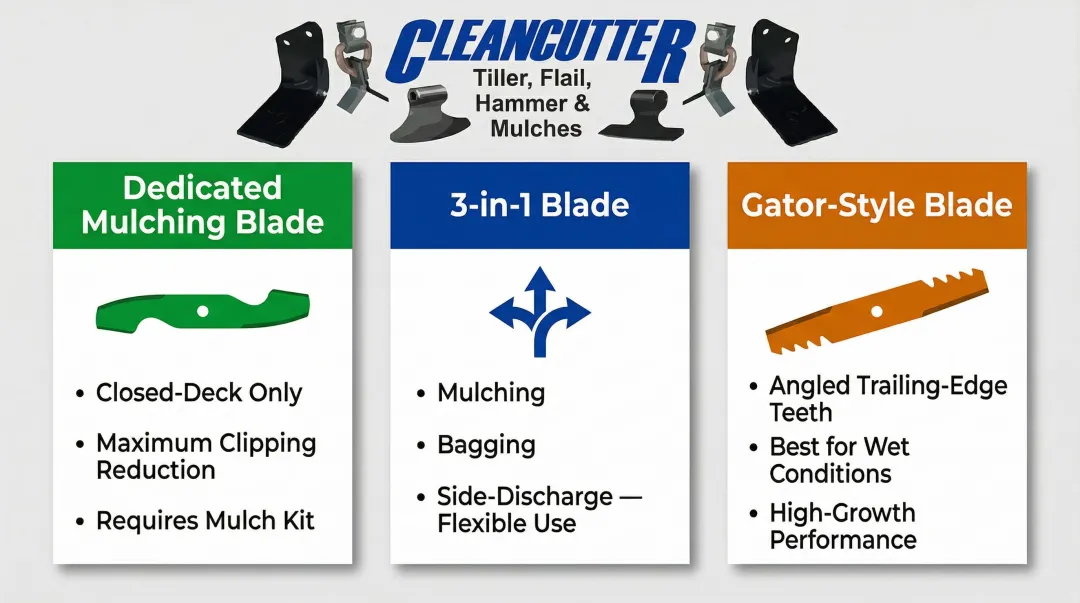 CLEANCUTTER
Tiller, Flail, Hammer & Mulches

Dedicated Mulching Blade

• Closed-Deck Only
• Maximum Clipping Reduction
• Requires Mulch Kit

3-in-1 Blade

• Mulching
• Bagging
• Side-Discharge — Flexible Use

Gator-Style Blade

• Angled Trailing-Edge Teeth
• Best for Wet Conditions
• High-Growth Performance