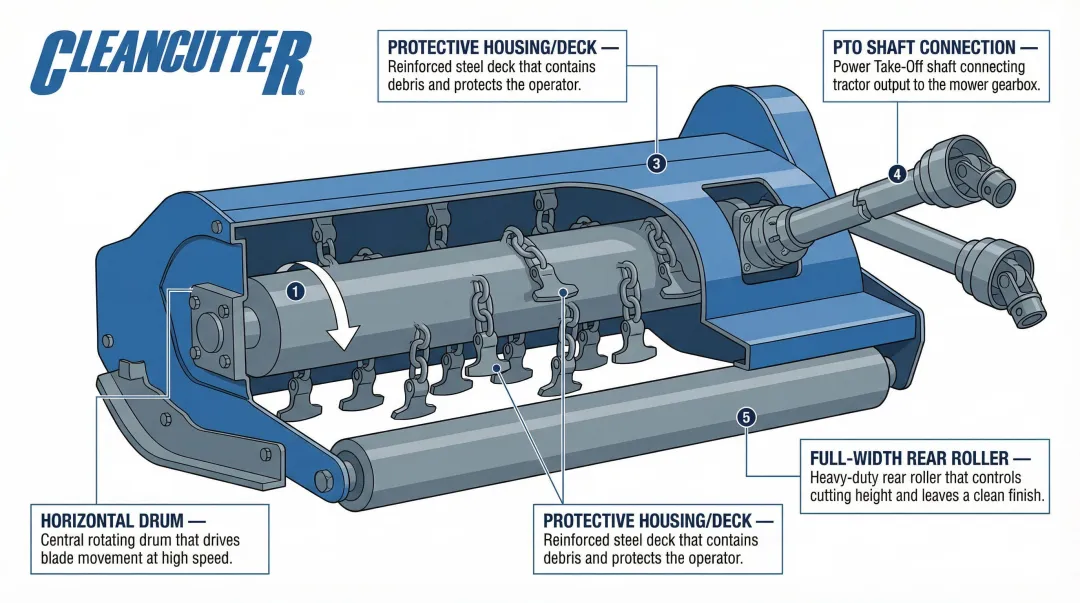 CLEANCUTTER®

PROTECTIVE HOUSING/DECK —
Reinforced steel deck that contains debris and protects the operator.

PTO SHAFT CONNECTION —
Power Take-Off shaft connecting tractor output to the mower gearbox.

3

4

1

5

FULL-WIDTH REAR ROLLER —
Heavy-duty rear roller that controls cutting height and leaves a clean finish.

HORIZONTAL DRUM —
Central rotating drum that drives blade movement at high speed.

PROTECTIVE HOUSING/DECK —
Reinforced steel deck that contains debris and protects the operator.